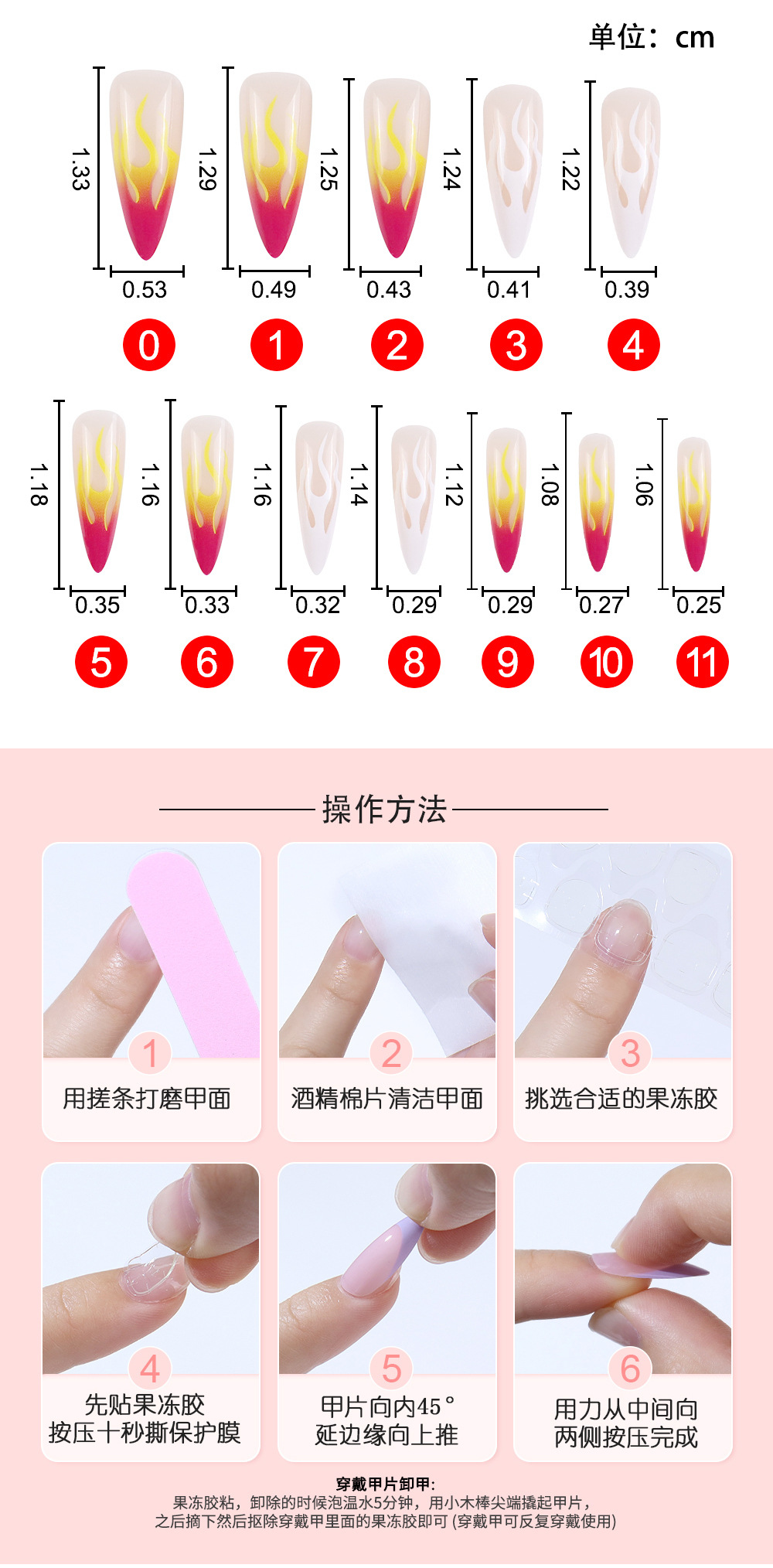 单位：cm

1.33
0.53
0
1.29
0.49
1
1.25
0.43
2
1.24
0.41
3
1.22
0.39
4

1.18
0.35
5
1.16
0.33
6
1.16
0.32
7
1.14
0.29
8
1.12
0.29
9
1.08
0.27
10
1.06
0.25
11

操作方法

1
用搓条打磨甲面

2
酒精棉片清洁甲面

3
挑选合适的果冻胶

4
先贴果冻胶
按压十秒撕保护膜

5
甲片向内45°
延边缘向上推

6
用力从中间向
两侧按压完成

穿戴甲片卸甲:
果冻胶粘，卸除的时候泡温水5分钟，用小木棒尖端撬起甲片，
之后摘下然后抠除穿戴甲里面的果冻胶即可 (穿戴甲可反复穿戴使用)