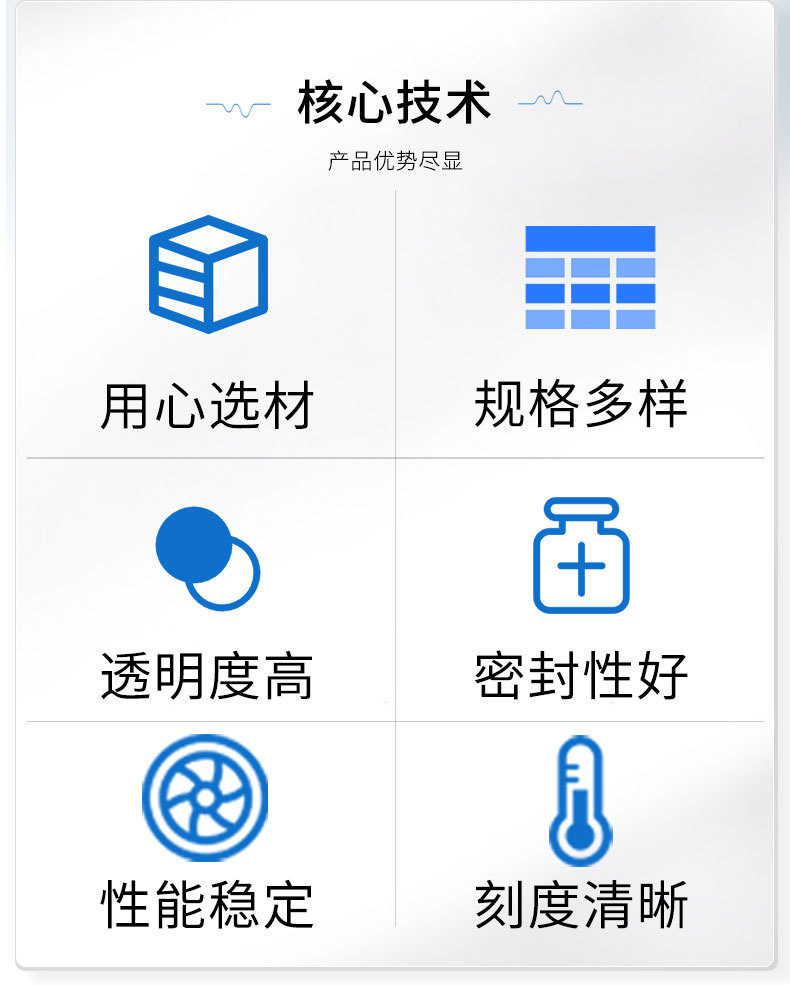 核心技术

产品优势尽显

用心选材

规格多样

透明度高

密封性好

性能稳定

刻度清晰