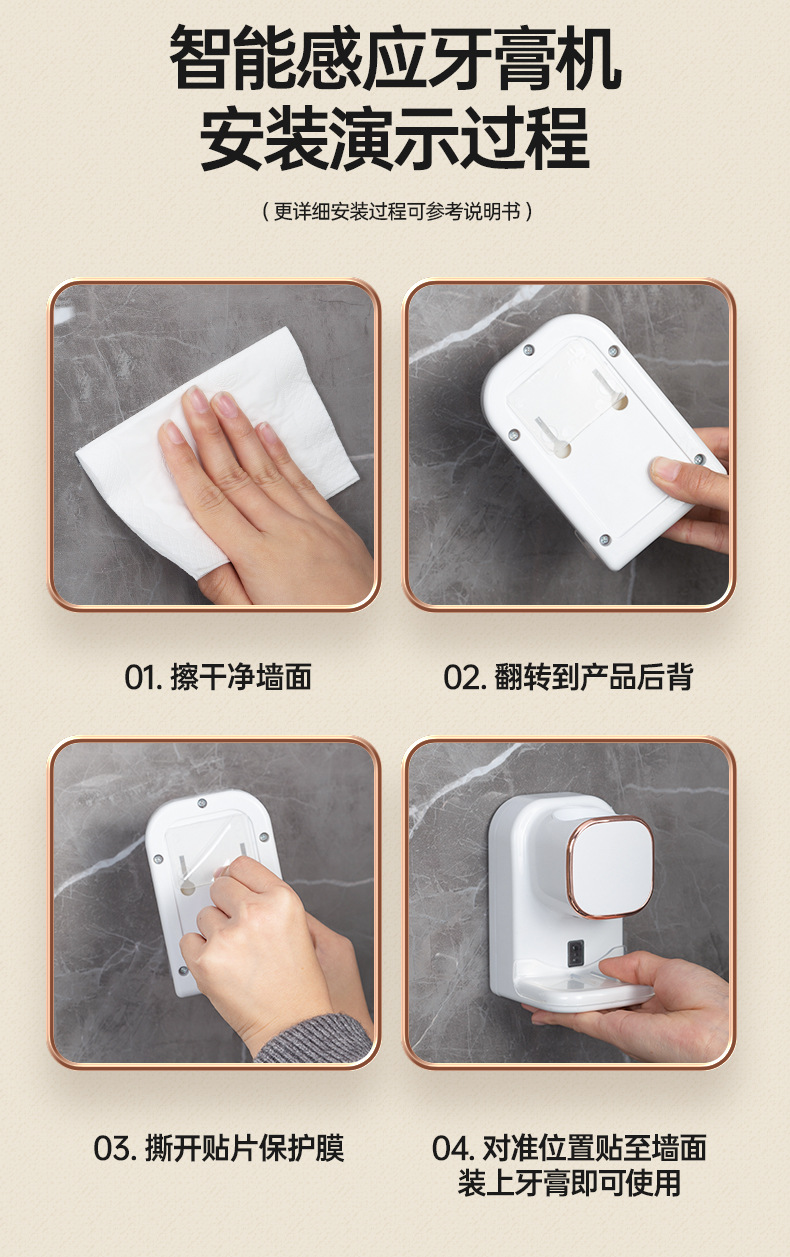 智能感应牙膏机
安装演示过程

（更详细安装过程可参考说明书）

01. 擦干净墙面

02. 翻转到产品后背

03. 撕开贴片保护膜

04. 对准位置贴至墙面
装上牙膏即可使用