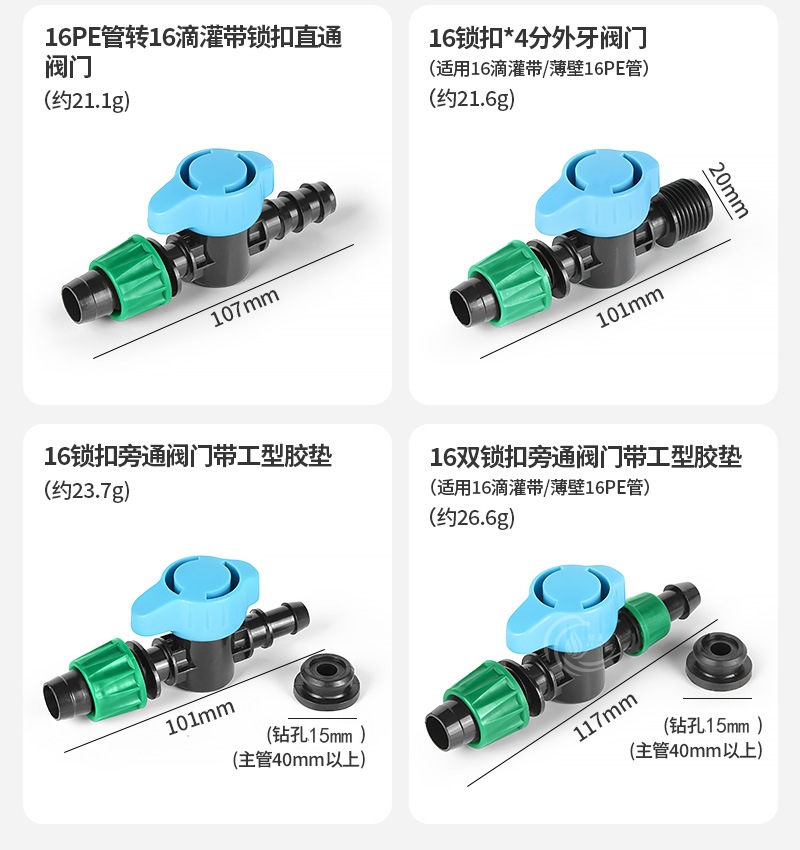 16PE管转16滴灌带锁扣直通阀门
(约21.1g)

107mm

16锁扣*4分外牙阀门
(适用16滴灌带/薄壁16PE管)
(约21.6g)

20mm

101mm

16锁扣旁通阀门带工型胶垫
(约23.7g)

101mm

(钻孔15mm )
(主管40mm以上)

16双锁扣旁通阀门带工型胶垫
(适用16滴灌带/薄壁16PE管)
(约26.6g)

117mm

(钻孔15mm )
(主管40mm以上)