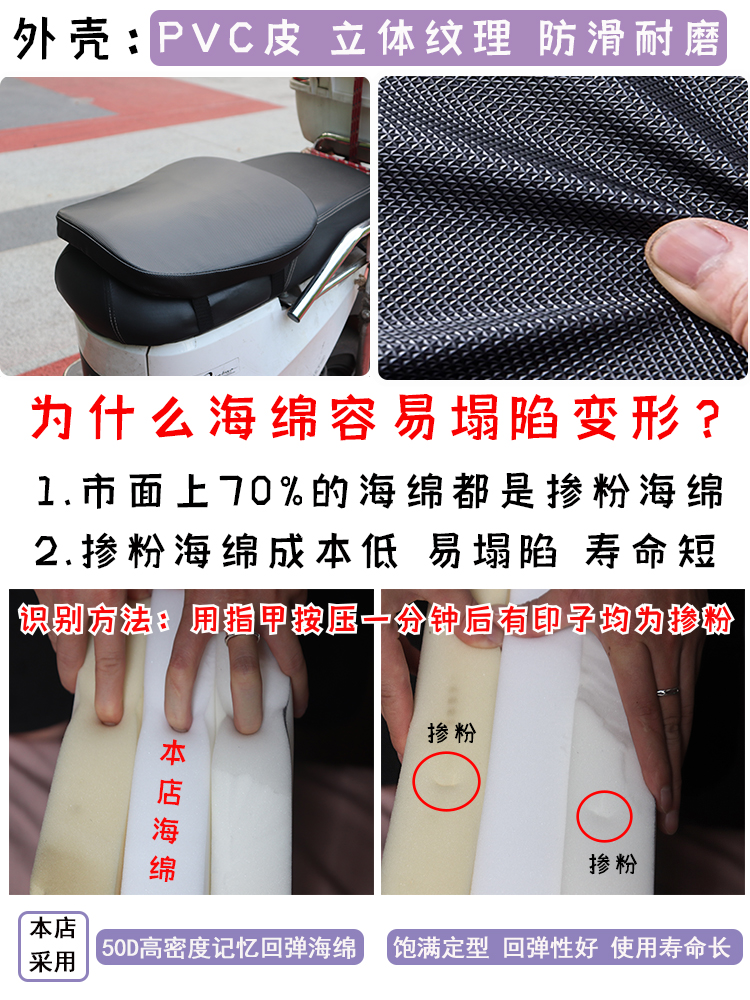 外壳：PVC皮 立体纹理 防滑耐磨

为什么海绵容易塌陷变形？

1.市面上70%的海绵都是掺粉海绵

2.掺粉海绵成本低 易塌陷 寿命短

识别方法：用指甲按压一分钟后有印子均为掺粉

本店海绵

掺粉

掺粉

本店采用

50D高密度记忆回弹海绵

饱满定型 回弹性好 使用寿命长