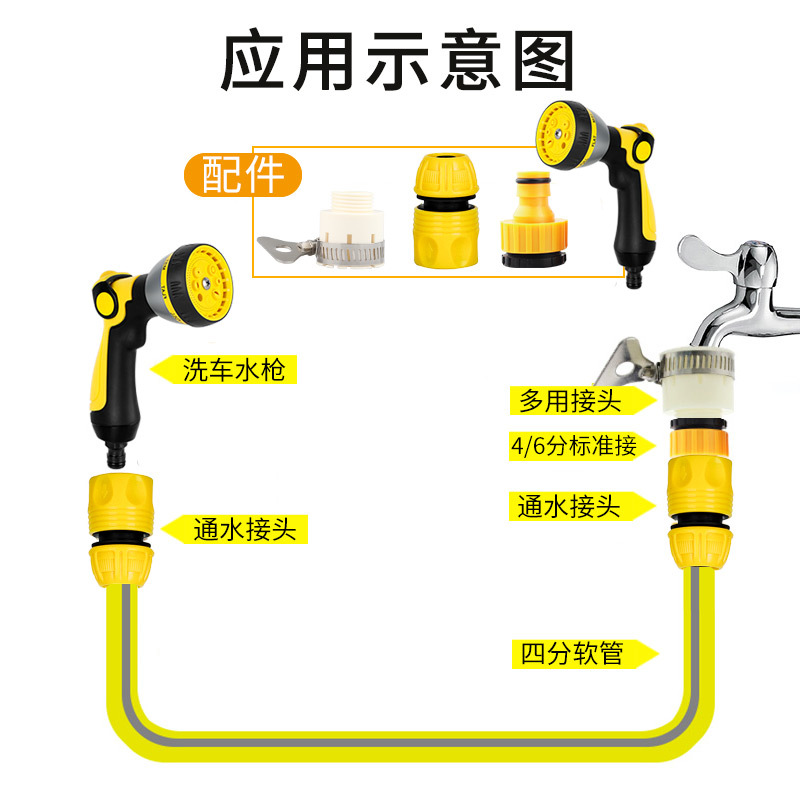 应用示意图

配件

洗车水枪

通水接头

多用接头

4/6分标准接

通水接头

四分软管