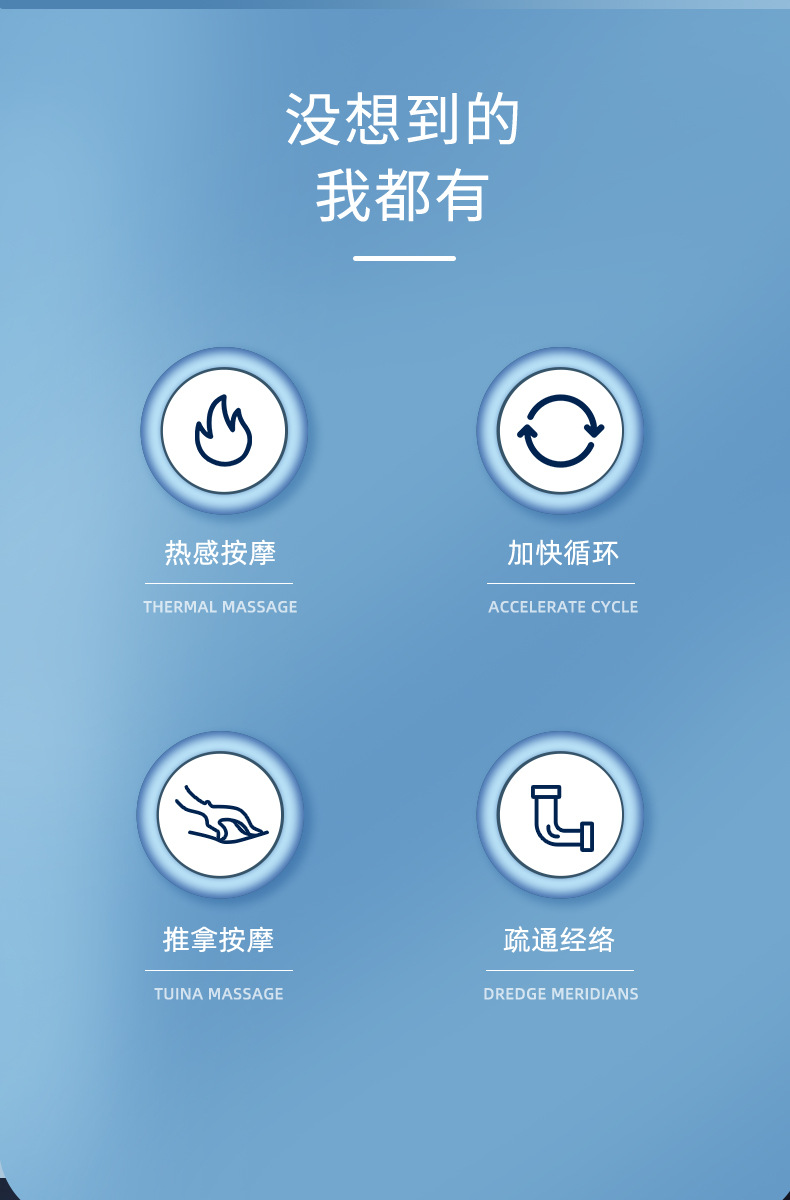 没想到的
我都有

热感按摩
THERMAL MASSAGE

加快循环
ACCELERATE CYCLE

推拿按摩
TUINA MASSAGE

疏通经络
DREDGE MERIDIANS