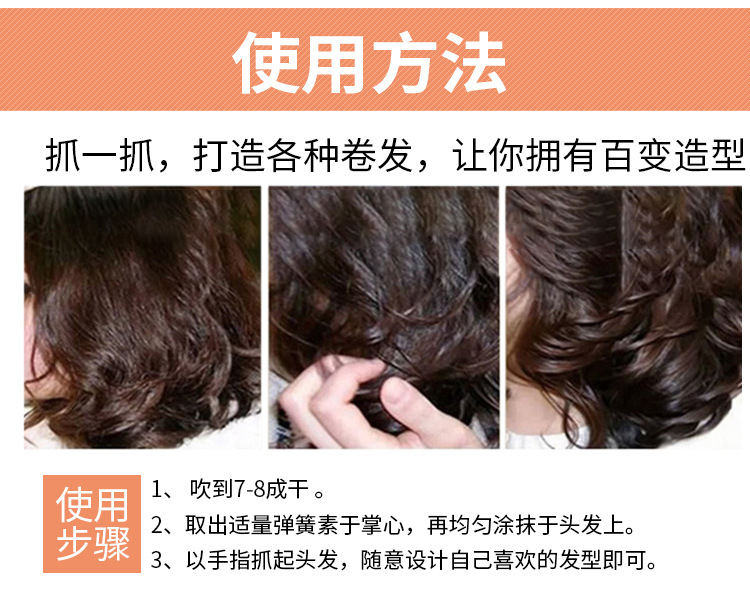 使用方法

抓一抓，打造各种卷发，让你拥有百变造型

使用步骤

1、吹到7-8成干。

2、取出适量弹簧素于掌心，再均匀涂抹于头发上。

3、以手指抓起头发，随意设计自己喜欢的发型即可。