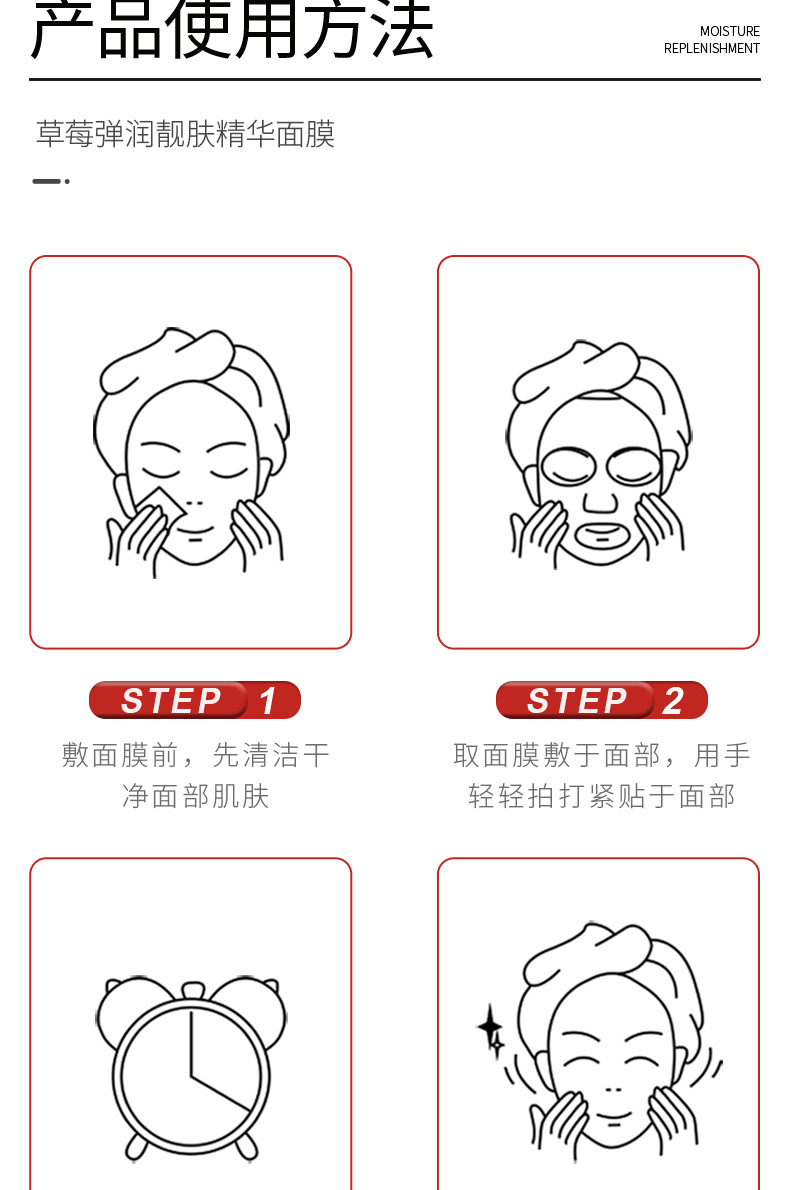 产品使用方法

MOISTURE
REPLENISHMENT

草莓弹润靓肤精华面膜

STEP 1
敷面膜前，先清洁干净面部肌肤

STEP 2
取面膜敷于面部，用手轻轻拍打紧贴于面部