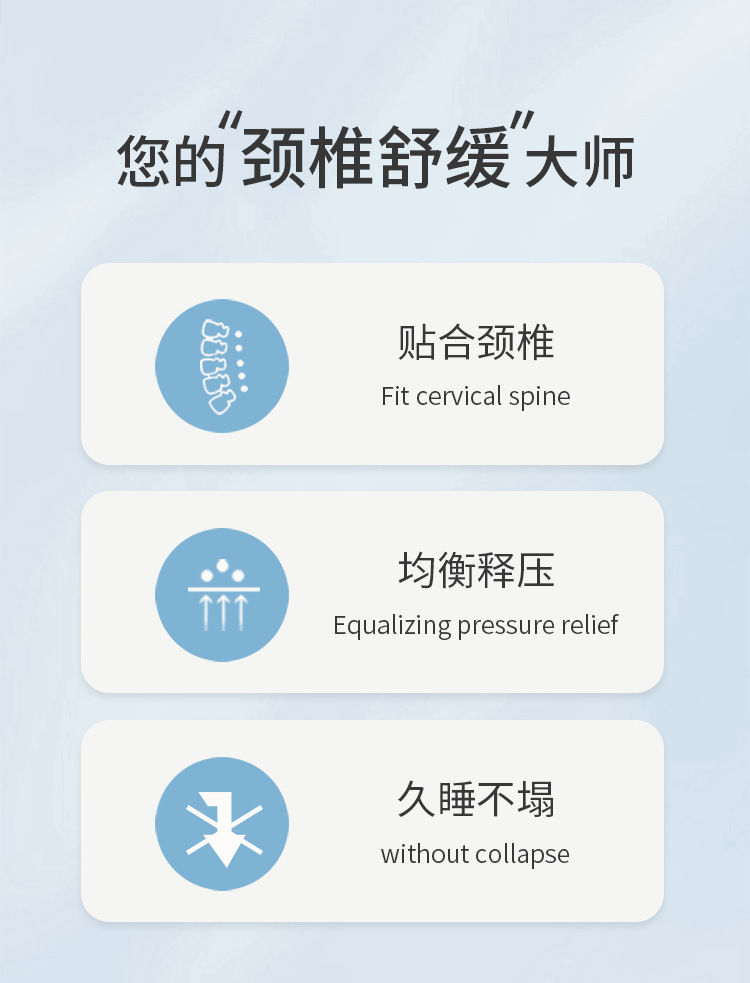 您的“颈椎舒缓”大师

贴合颈椎
Fit cervical spine

均衡释压
Equalizing pressure relief

久睡不塌
without collapse