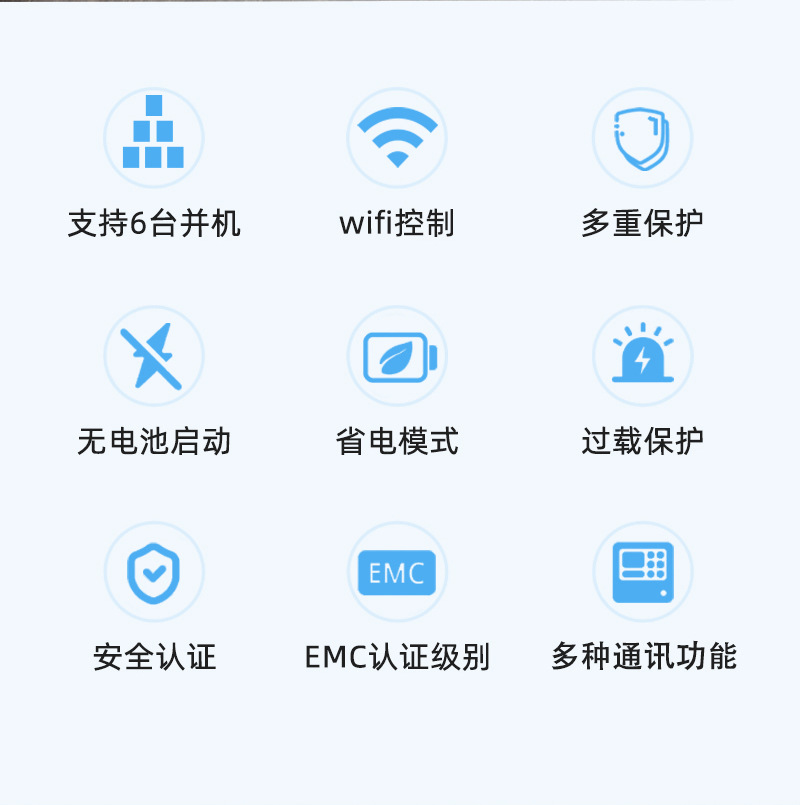 支持6台并机

wifi控制

多重保护

无电池启动

省电模式

过载保护

安全认证

EMC

EMC认证级别

多种通讯功能