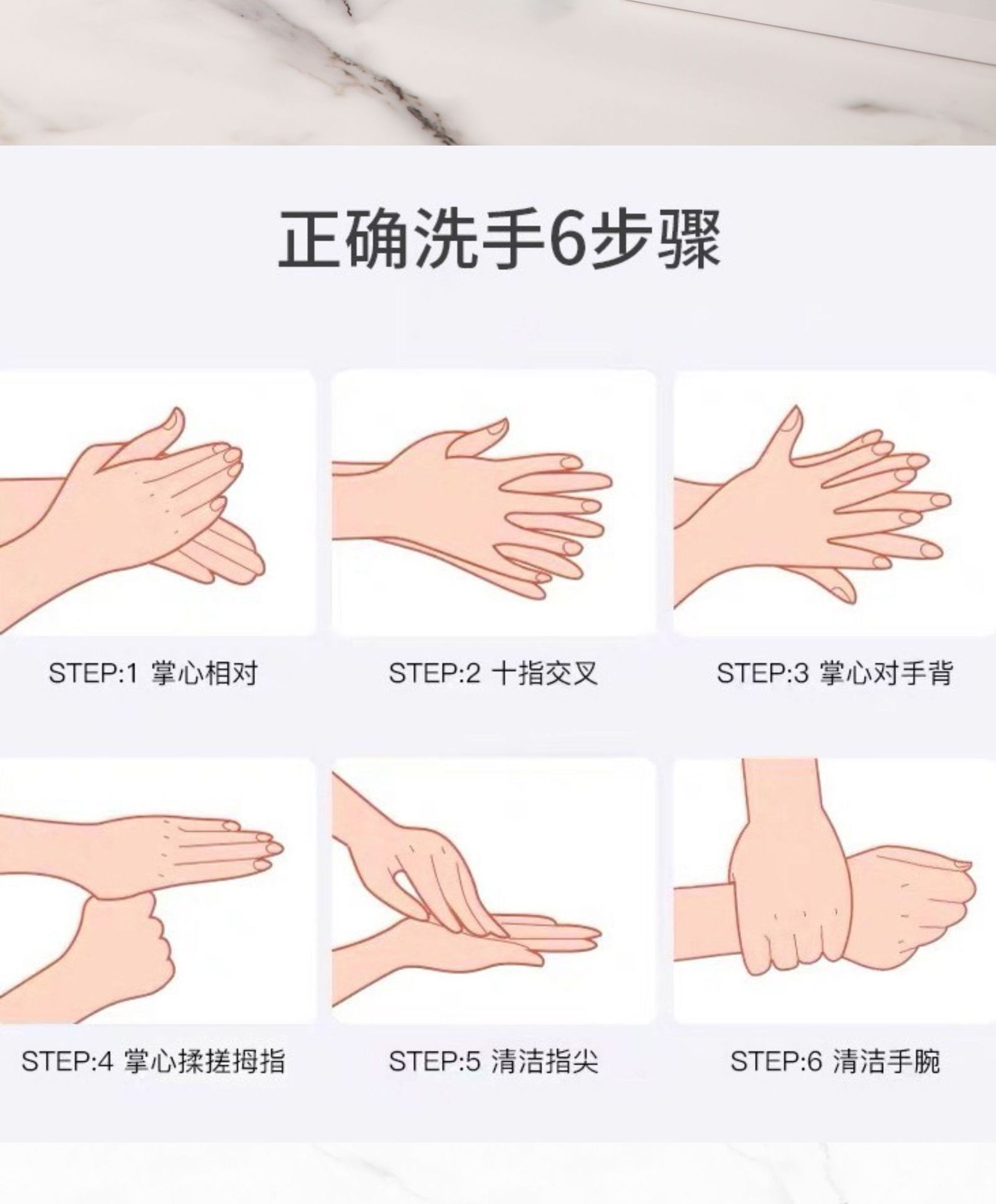 正确洗手6步骤

STEP:1 掌心相对

STEP:2 十指交叉

STEP:3 掌心对手背

STEP:4 掌心揉搓拇指

STEP:5 清洁指尖

STEP:6 清洁手腕