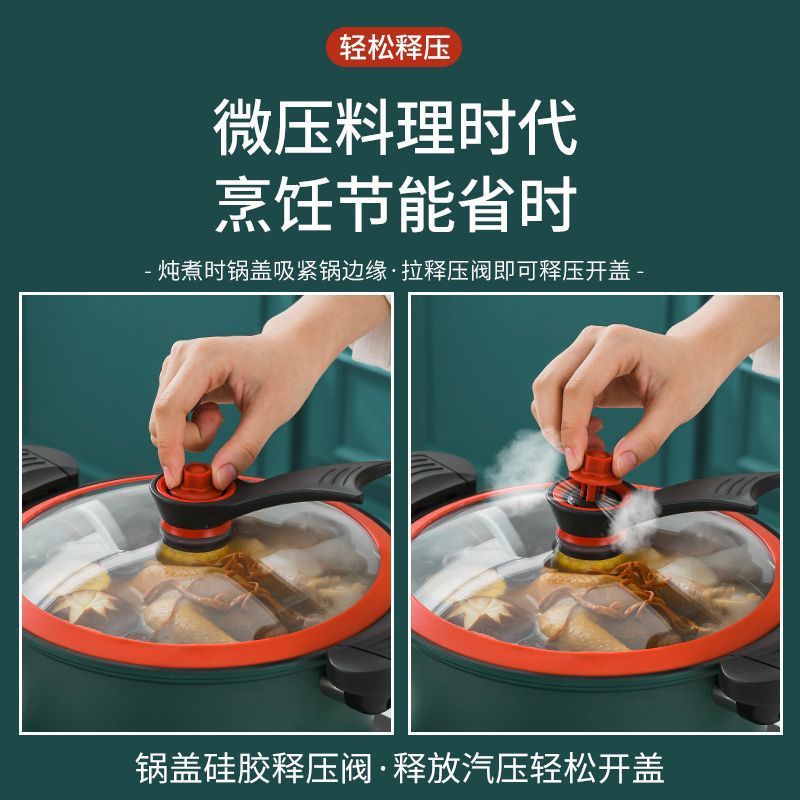 轻松释压

微压料理时代
烹饪节能省时

- 炖煮时锅盖吸紧锅边缘·拉释压阀即可释压开盖 -

锅盖硅胶释压阀·释放汽压轻松开盖