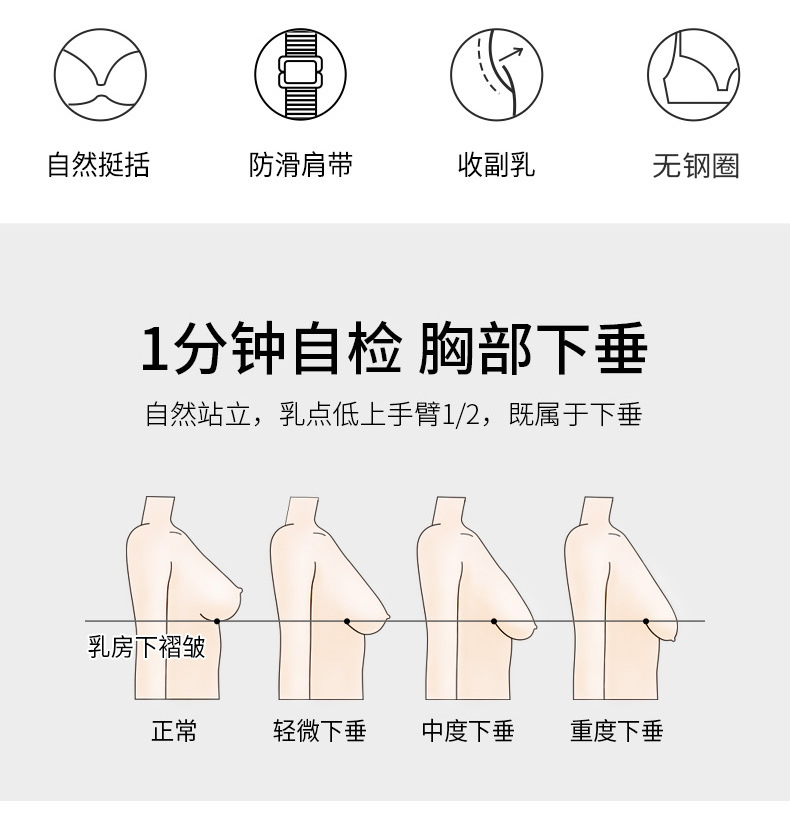 自然挺括　防滑肩带　收副乳　无钢圈

1分钟自检 胸部下垂

自然站立，乳点低上手臂1/2，既属于下垂

乳房下褶皱

正常　轻微下垂　中度下垂　重度下垂