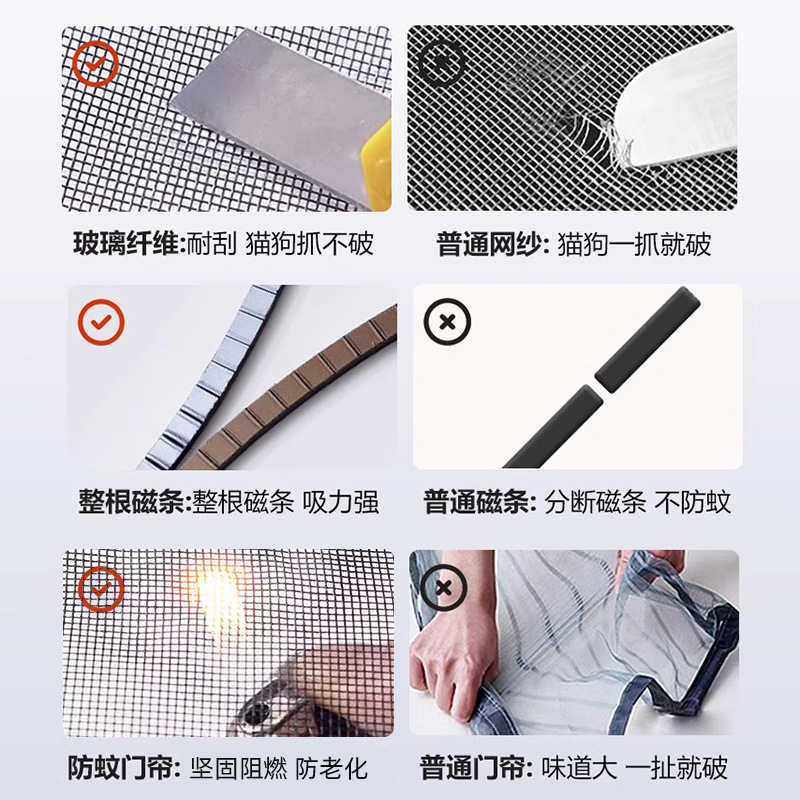 玻璃纤维:耐刮 猫狗抓不破

普通网纱: 猫狗一抓就破

整根磁条:整根磁条 吸力强

普通磁条: 分断磁条 不防蚊

防蚊门帘: 坚固阻燃 防老化

普通门帘: 味道大 一扯就破