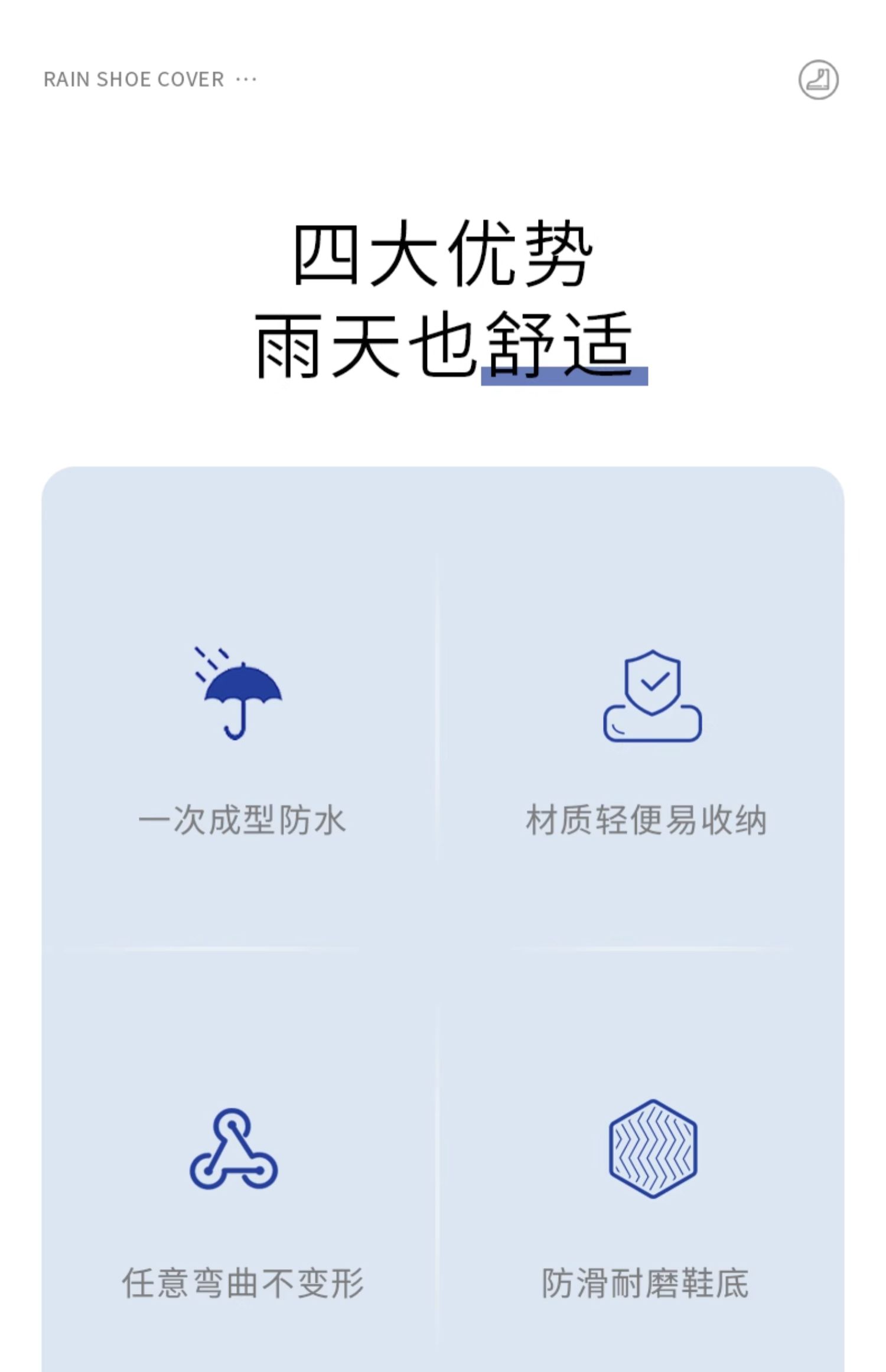 RAIN SHOE COVER ···

四大优势
雨天也舒适

一次成型防水

材质轻便易收纳

任意弯曲不变形

防滑耐磨鞋底