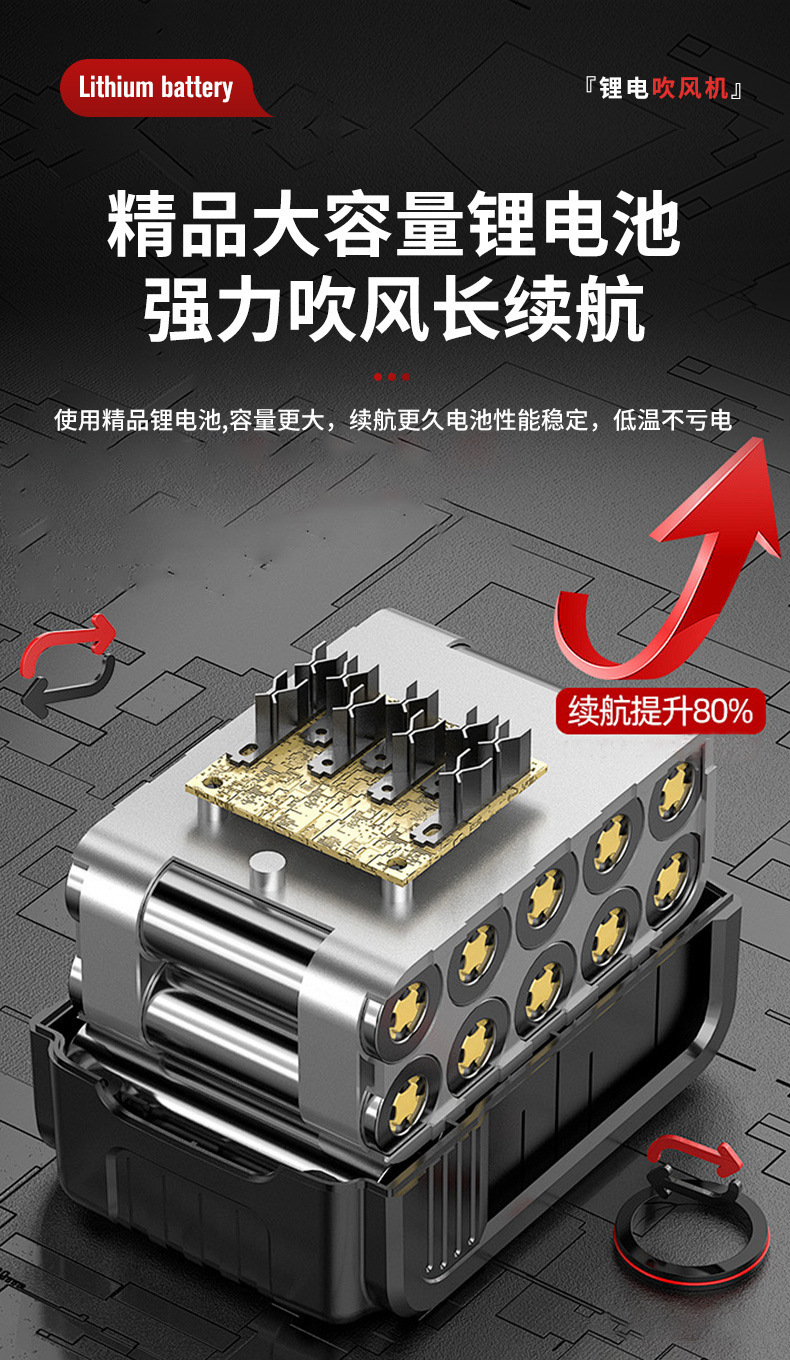 Lithium battery

『锂电吹风机』

精品大容量锂电池
强力吹风长续航

使用精品锂电池,容量更大，续航更久电池性能稳定，低温不亏电

续航提升80%