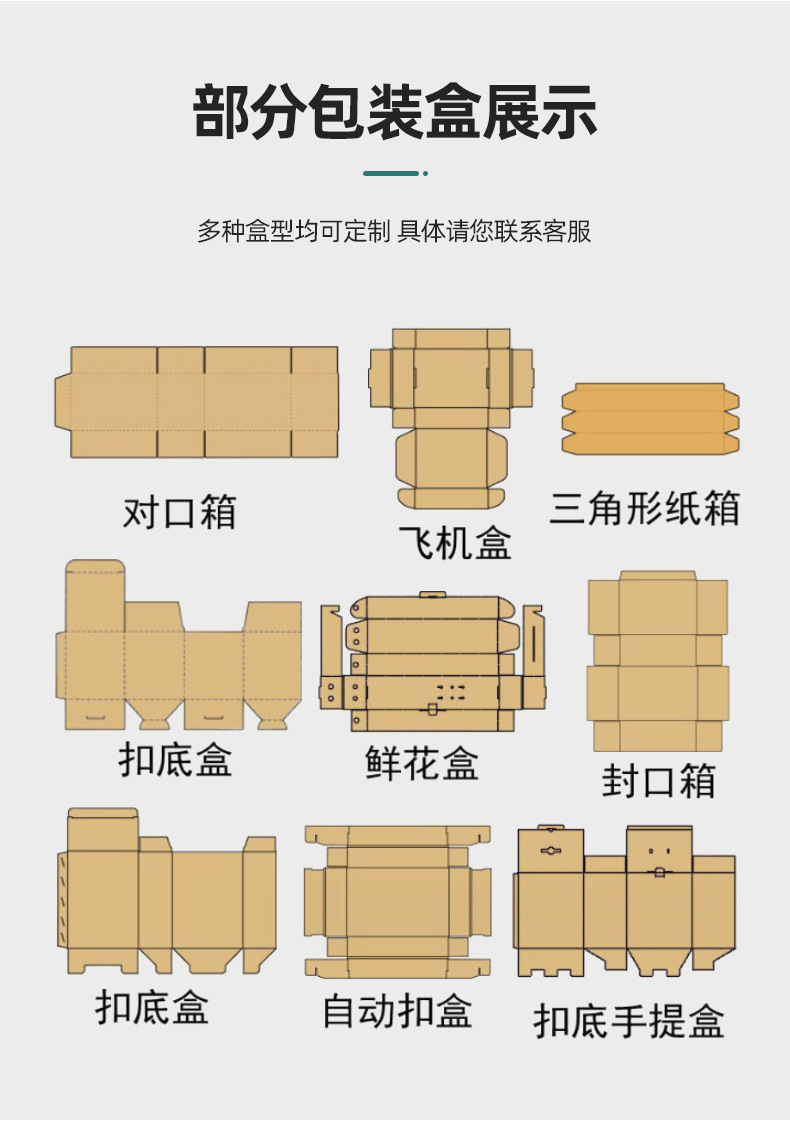 部分包装盒展示

多种盒型均可定制 具体请您联系客服

对口箱

飞机盒

三角形纸箱

扣底盒

鲜花盒

封口箱

扣底盒

自动扣盒

扣底手提盒