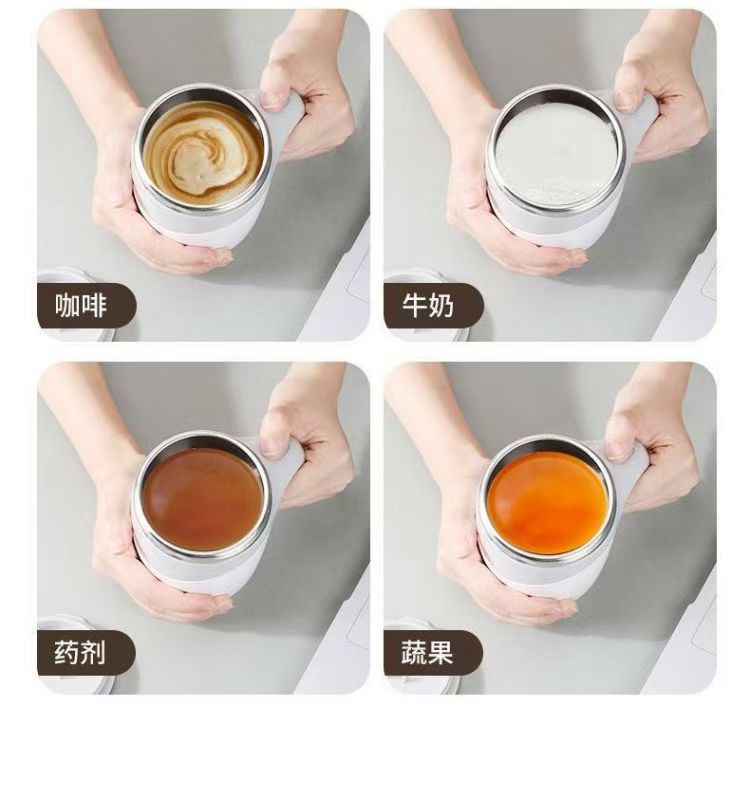 咖啡

牛奶

药剂

蔬果