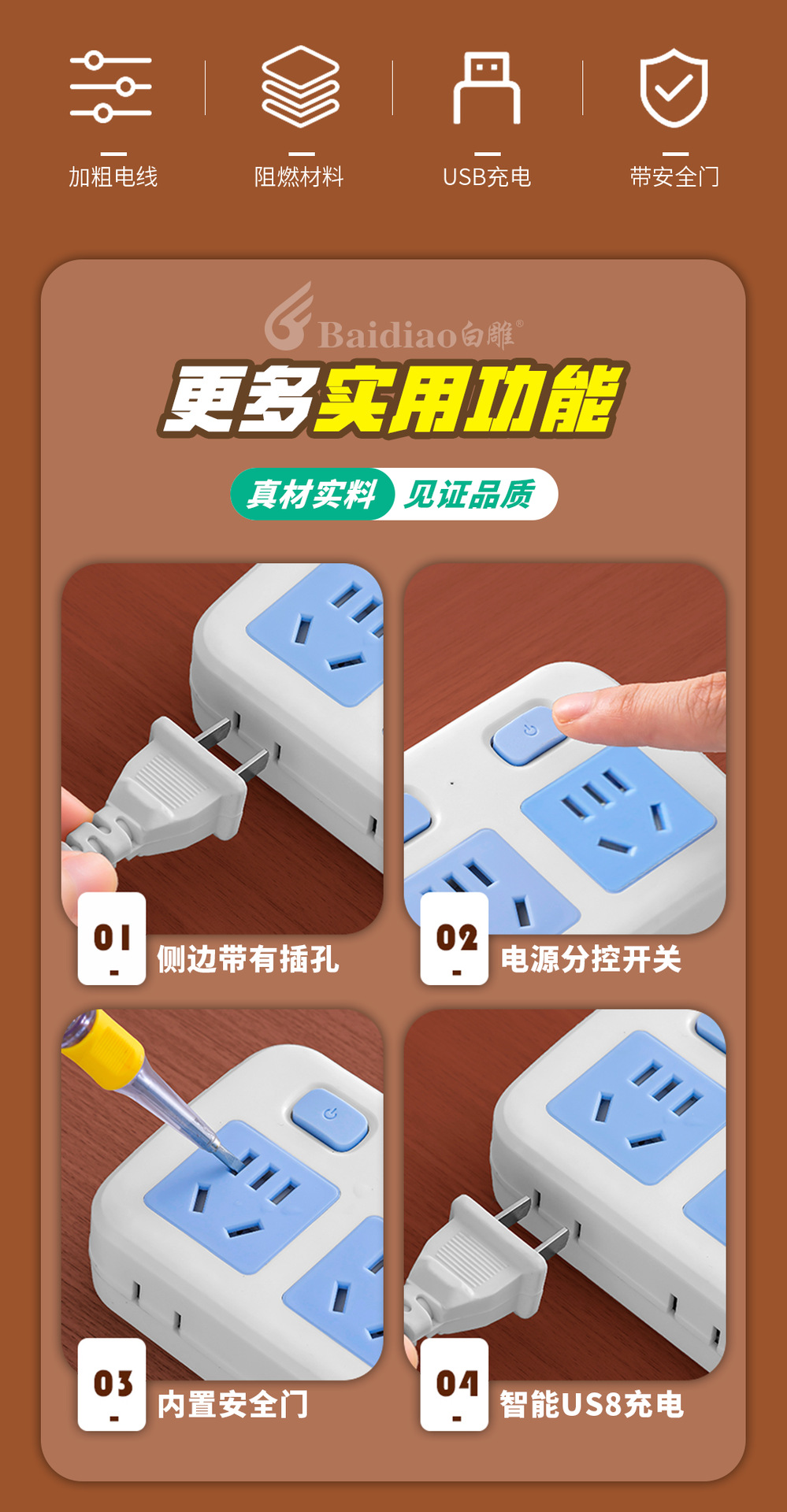 加粗电线

阻燃材料

USB充电

带安全门

Baidiao白雕®

更多实用功能

真材实料 见证品质

01 侧边带有插孔

02 电源分控开关

03 内置安全门

04 智能US8充电