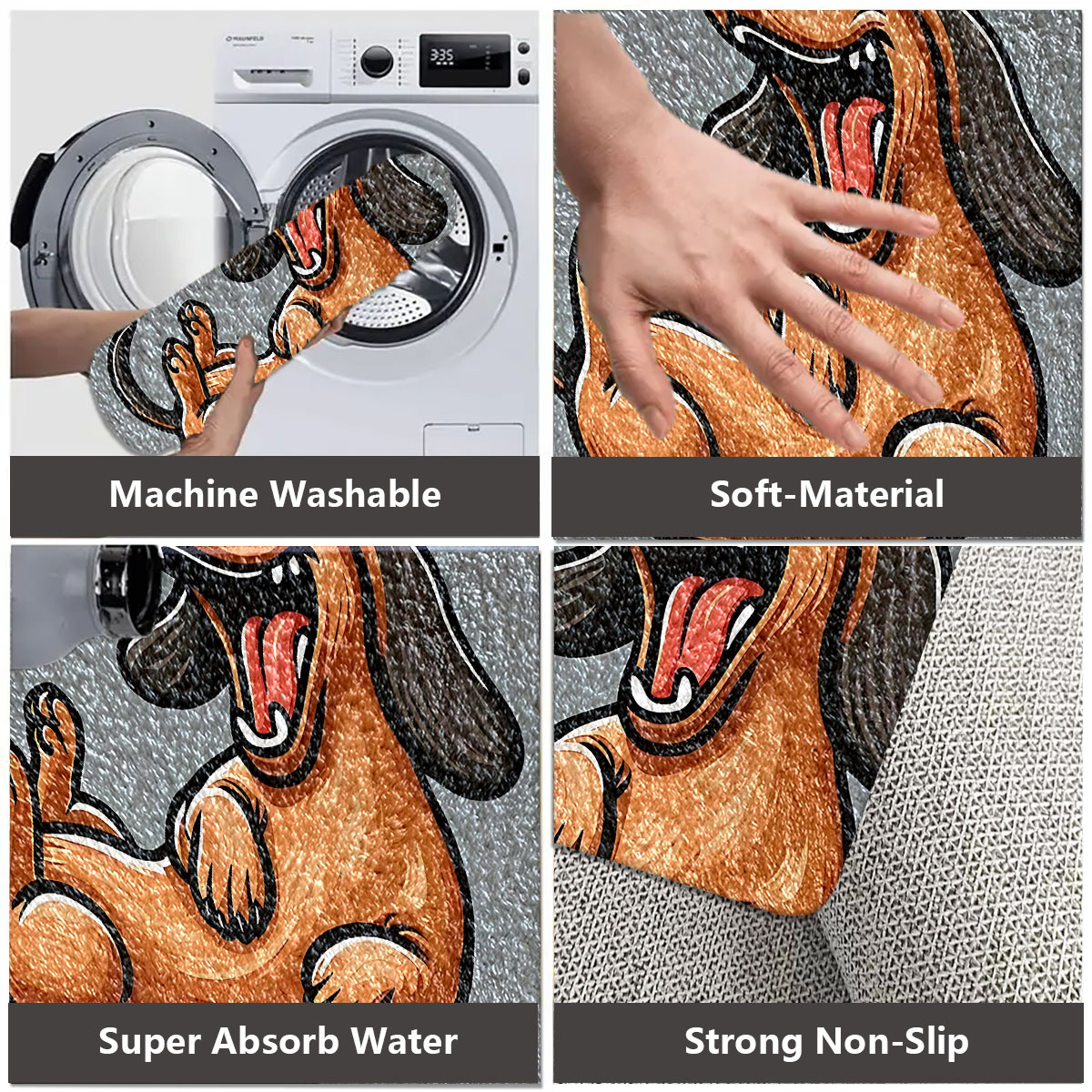 MAUNFELD

3:35

Machine Washable

Soft-Material

Super Absorb Water

Strong Non-Slip