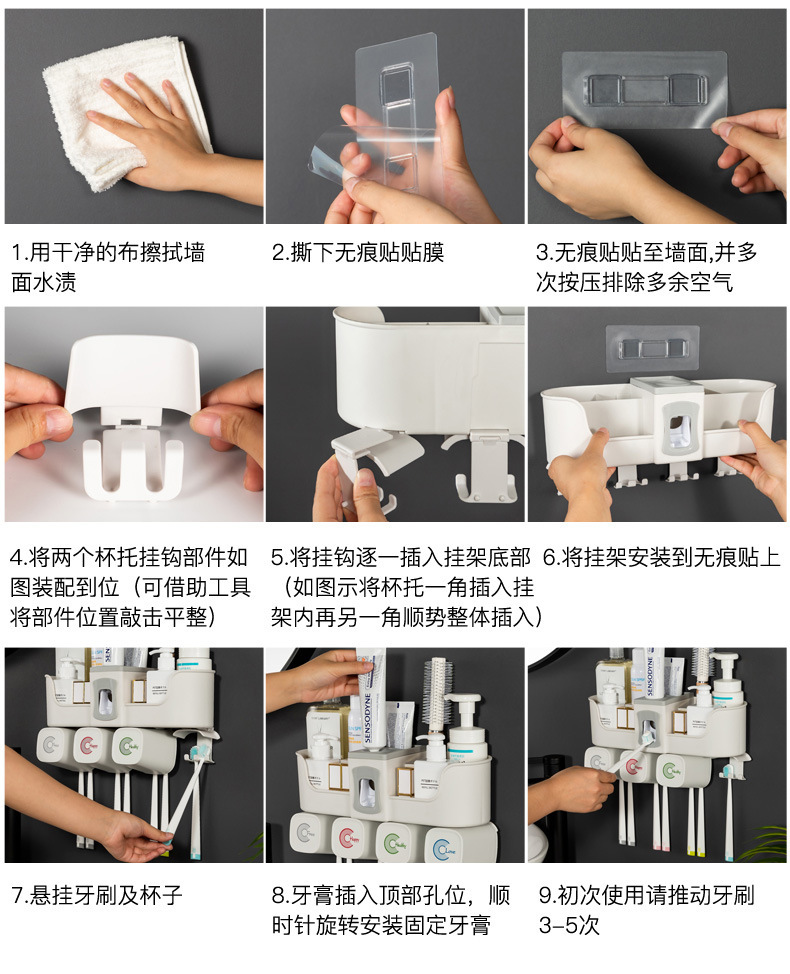 1.用干净的布擦拭墙面水渍

2.撕下无痕贴贴膜

3.无痕贴贴至墙面,并多次按压排除多余空气

4.将两个杯托挂钩部件如图装配到位（可借助工具将部件位置敲击平整）

5.将挂钩逐一插入挂架底部（如图示将杯托一角插入挂架内再另一角顺势整体插入）

6.将挂架安装到无痕贴上

SENSODYNE

SENSODYNE

7.悬挂牙刷及杯子

8.牙膏插入顶部孔位，顺时针旋转安装固定牙膏

9.初次使用请推动牙刷3-5次