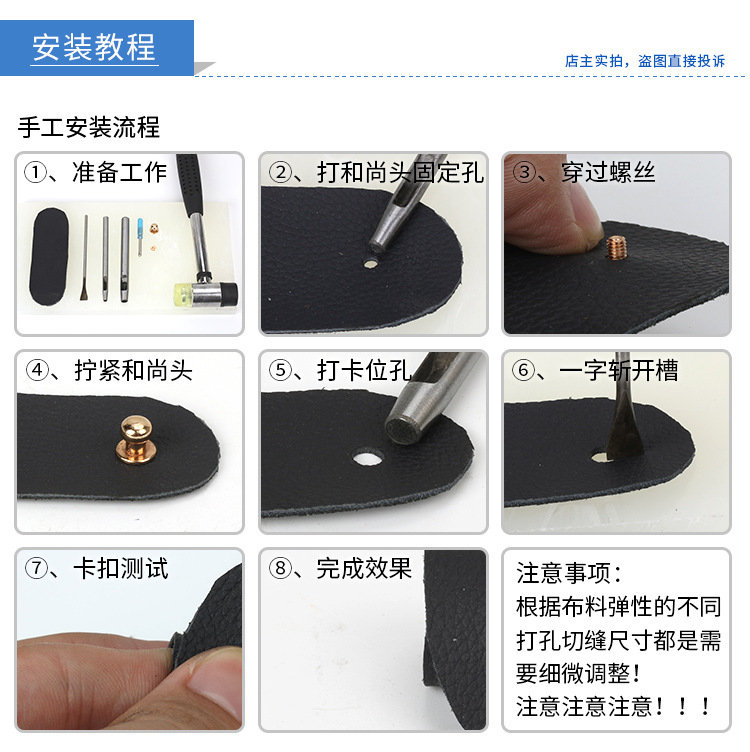 安装教程

店主实拍，盗图直接投诉

手工安装流程

①、准备工作

②、打和尚头固定孔

③、穿过螺丝

④、拧紧和尚头

⑤、打卡位孔

⑥、一字斩开槽

⑦、卡扣测试

⑧、完成效果

注意事项：
根据布料弹性的不同打孔切缝尺寸都是需要细微调整！
注意注意注意！！！