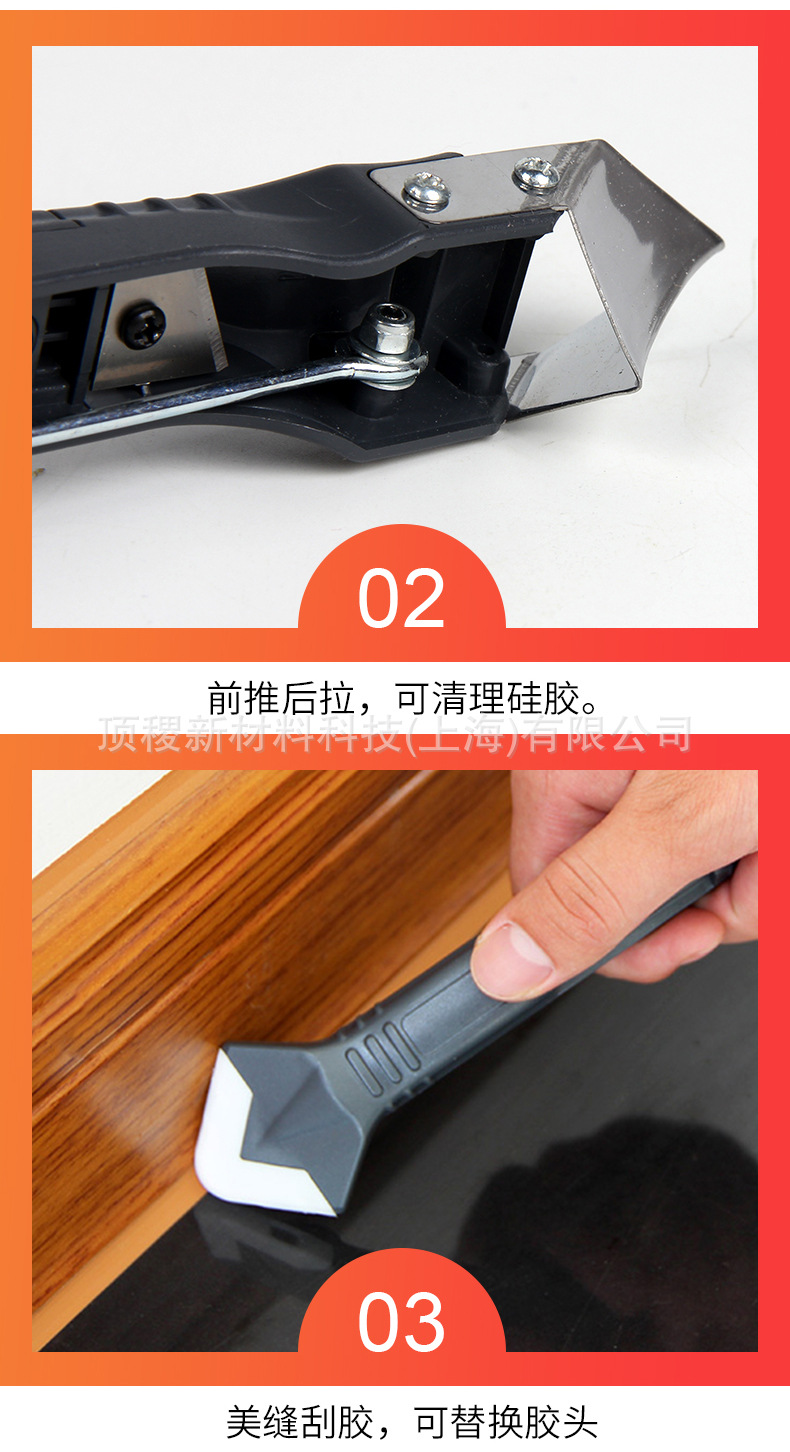 02

前推后拉，可清理硅胶。

顶稷新材料科技(上海)有限公司

03

美缝刮胶，可替换胶头