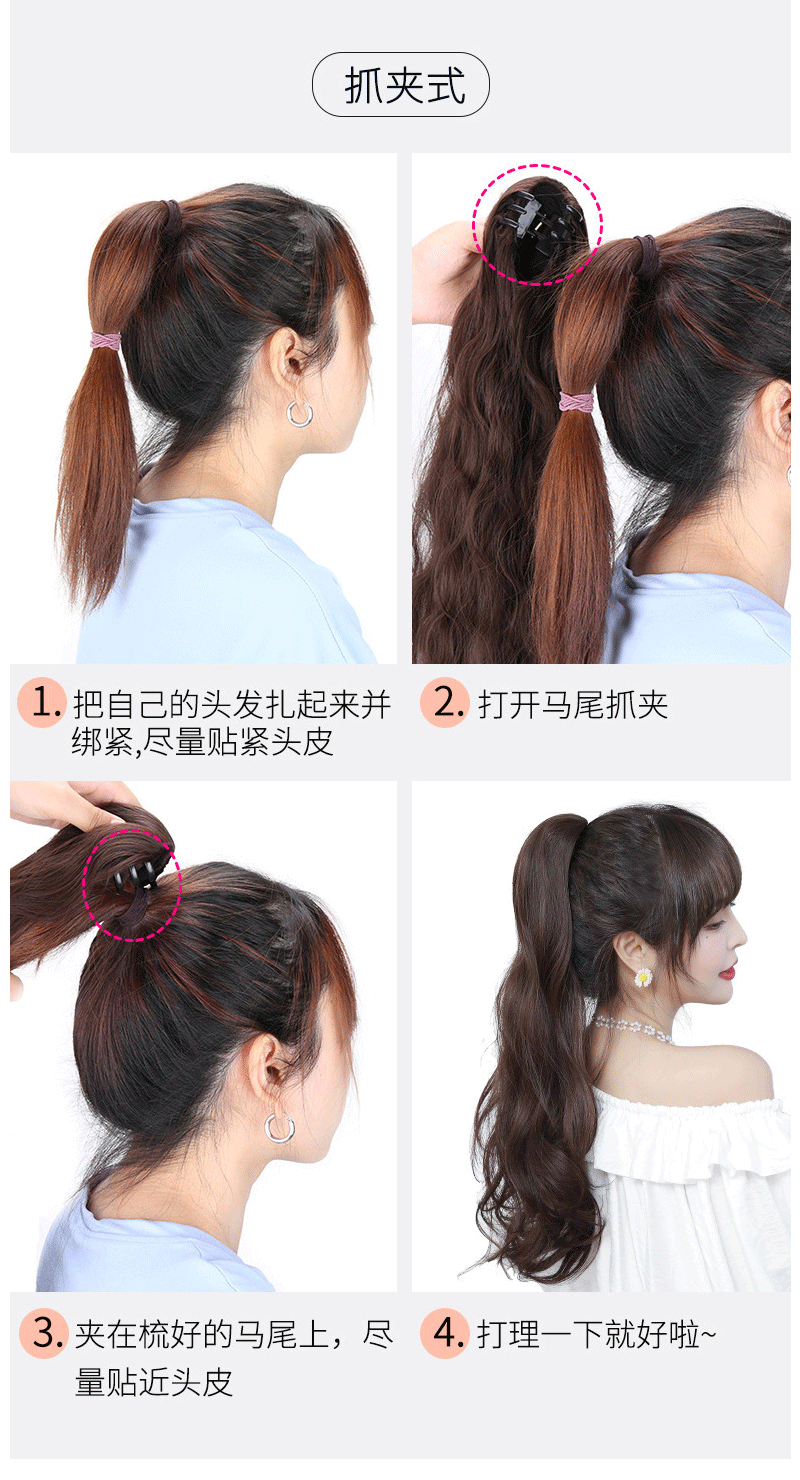 抓夹式

1. 把自己的头发扎起来并绑紧,尽量贴紧头皮

2. 打开马尾抓夹

3. 夹在梳好的马尾上，尽量贴近头皮

4. 打理一下就好啦~