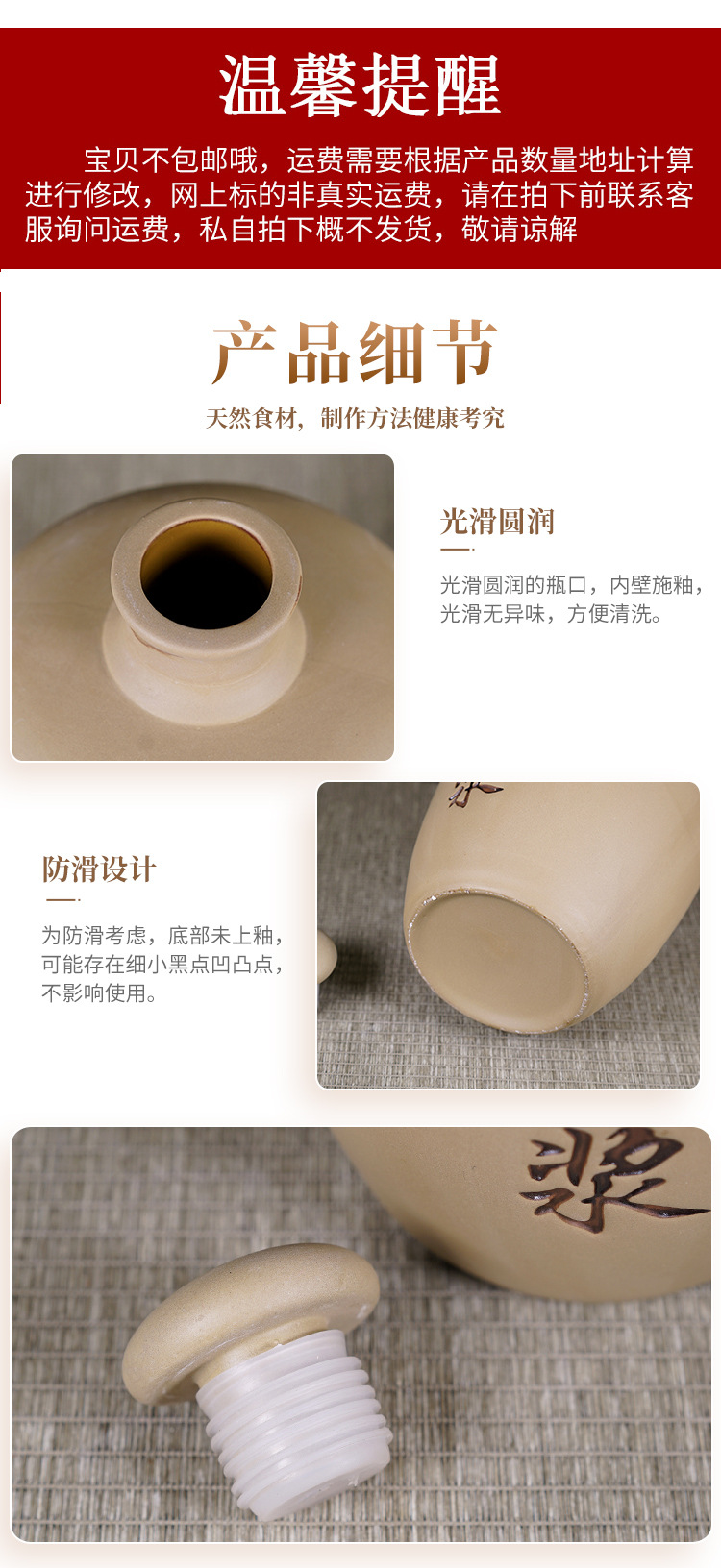 温馨提醒

宝贝不包邮哦，运费需要根据产品数量地址计算进行修改，网上标的非真实运费，请在拍下前联系客服询问运费，私自拍下概不发货，敬请谅解

产品细节

天然食材，制作方法健康考究

光滑圆润

光滑圆润的瓶口，内壁施釉，光滑无异味，方便清洗。

防滑设计

为防滑考虑，底部未上釉，可能存在细小黑点凹凸点，不影响使用。

浆