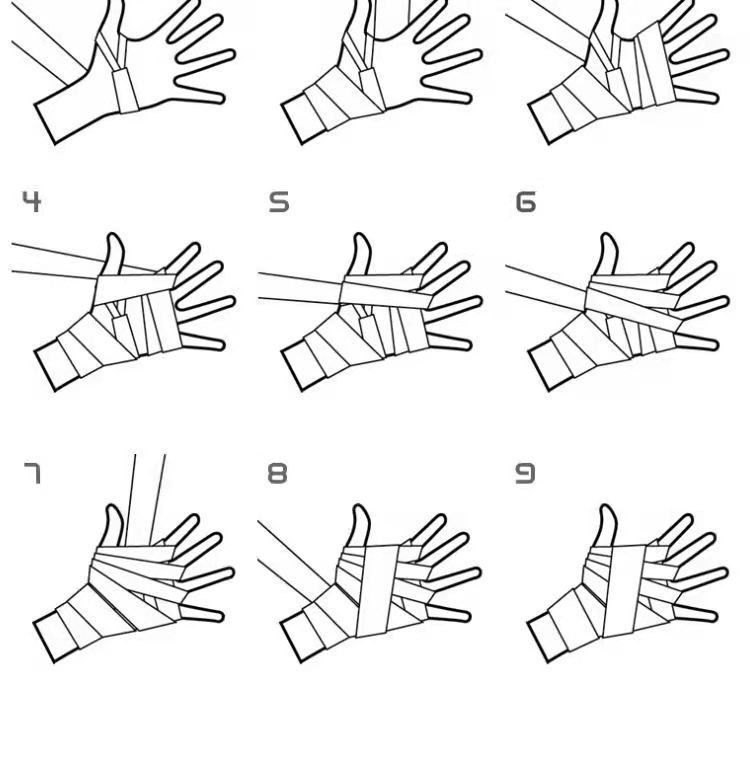 4

5

6

7

8

9