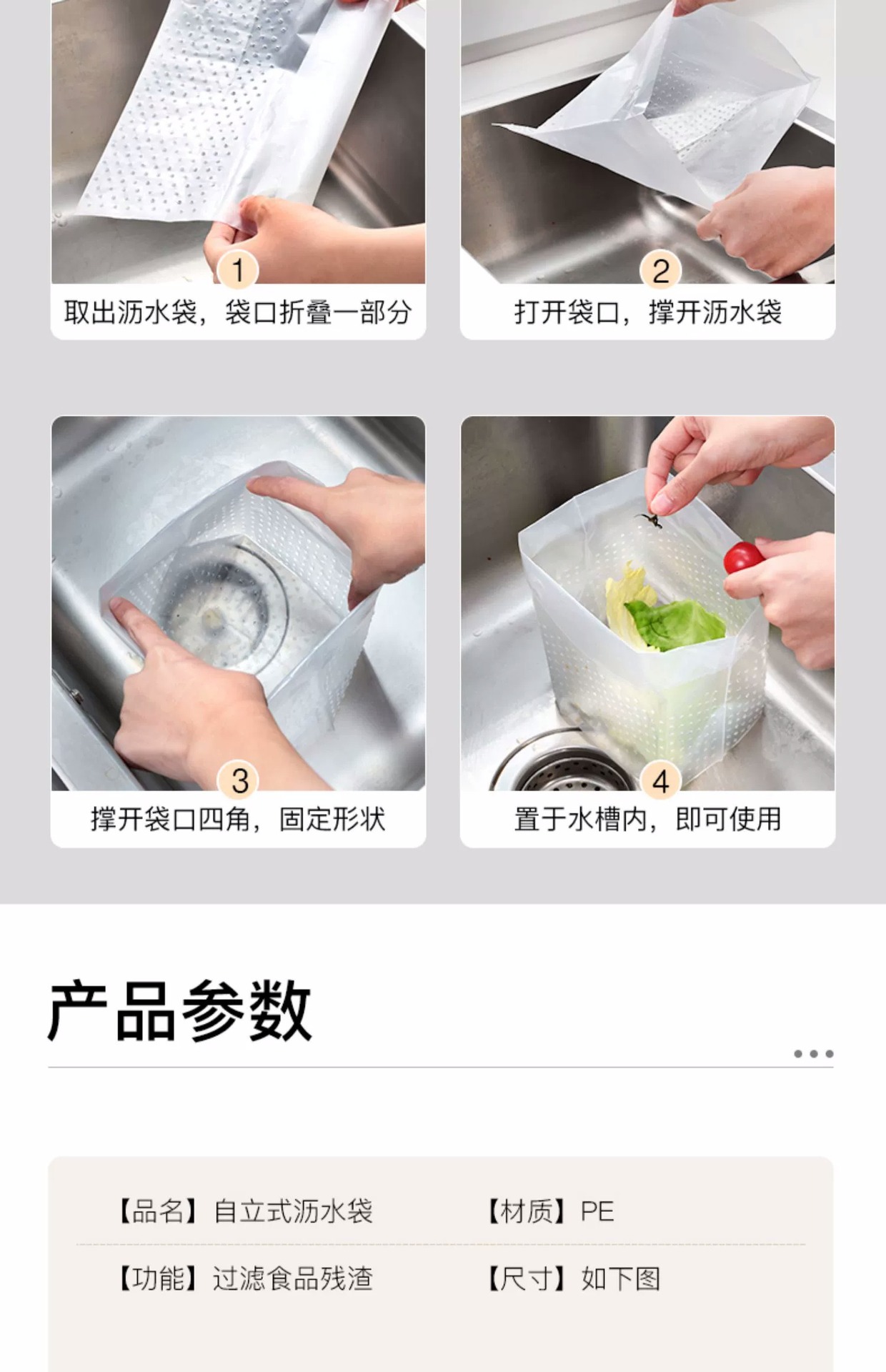 1
取出沥水袋，袋口折叠一部分

2
打开袋口，撑开沥水袋

3
撑开袋口四角，固定形状

4
置于水槽内，即可使用

产品参数

【品名】自立式沥水袋 【材质】PE

【功能】过滤食品残渣 【尺寸】如下图