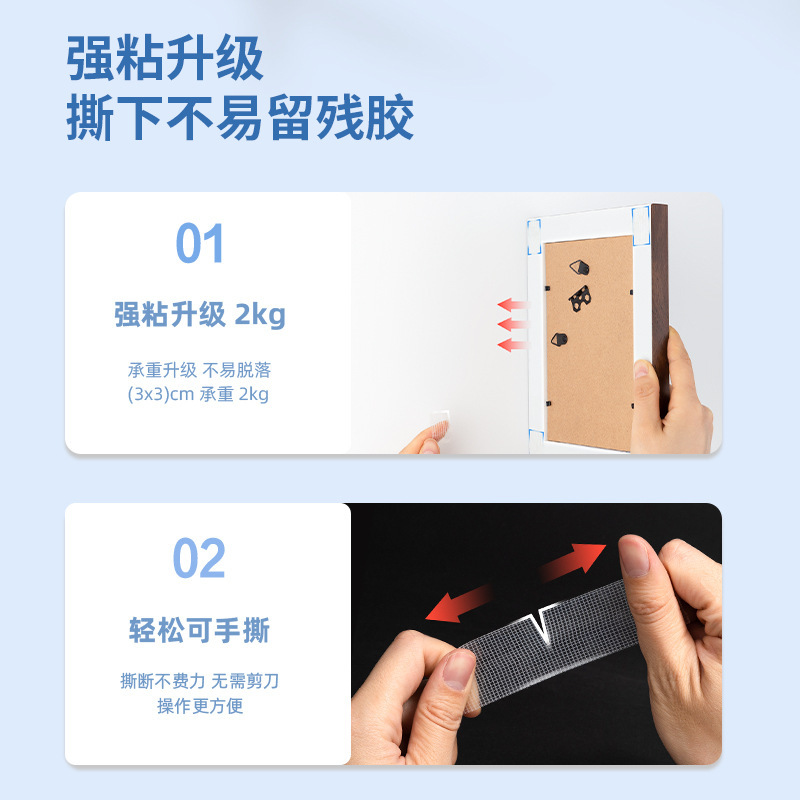 强粘升级
撕下不易留残胶

01

强粘升级 2kg

承重升级 不易脱落
(3x3)cm 承重 2kg

02

轻松可手撕

撕断不费力 无需剪刀
操作更方便