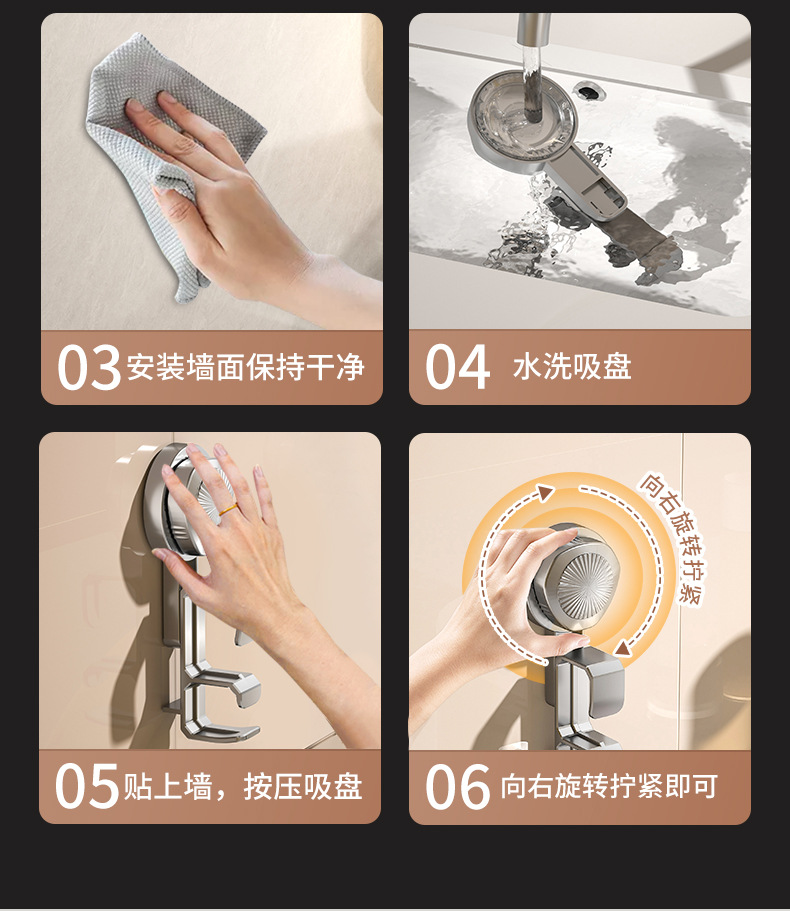 03 安装墙面保持干净

04 水洗吸盘

05 贴上墙，按压吸盘

向右旋转拧紧

06 向右旋转拧紧即可