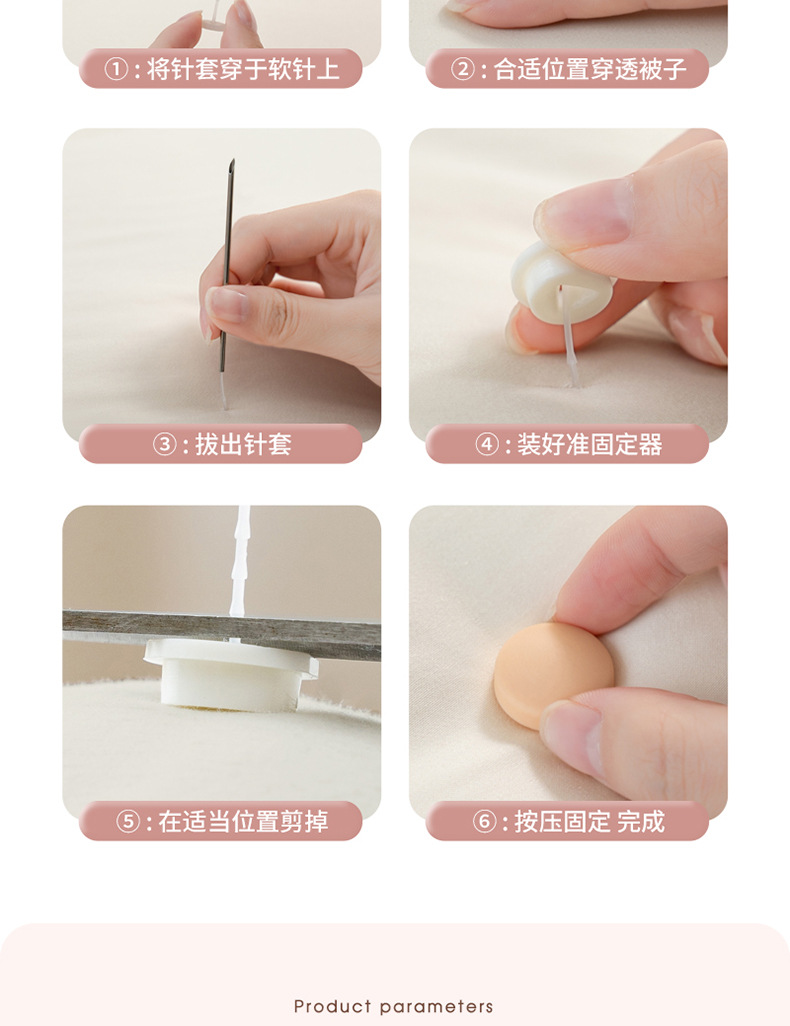 ①：将针套穿于软针上

②：合适位置穿透被子

③：拔出针套

④：装好准固定器

⑤：在适当位置剪掉

⑥：按压固定 完成

Product parameters