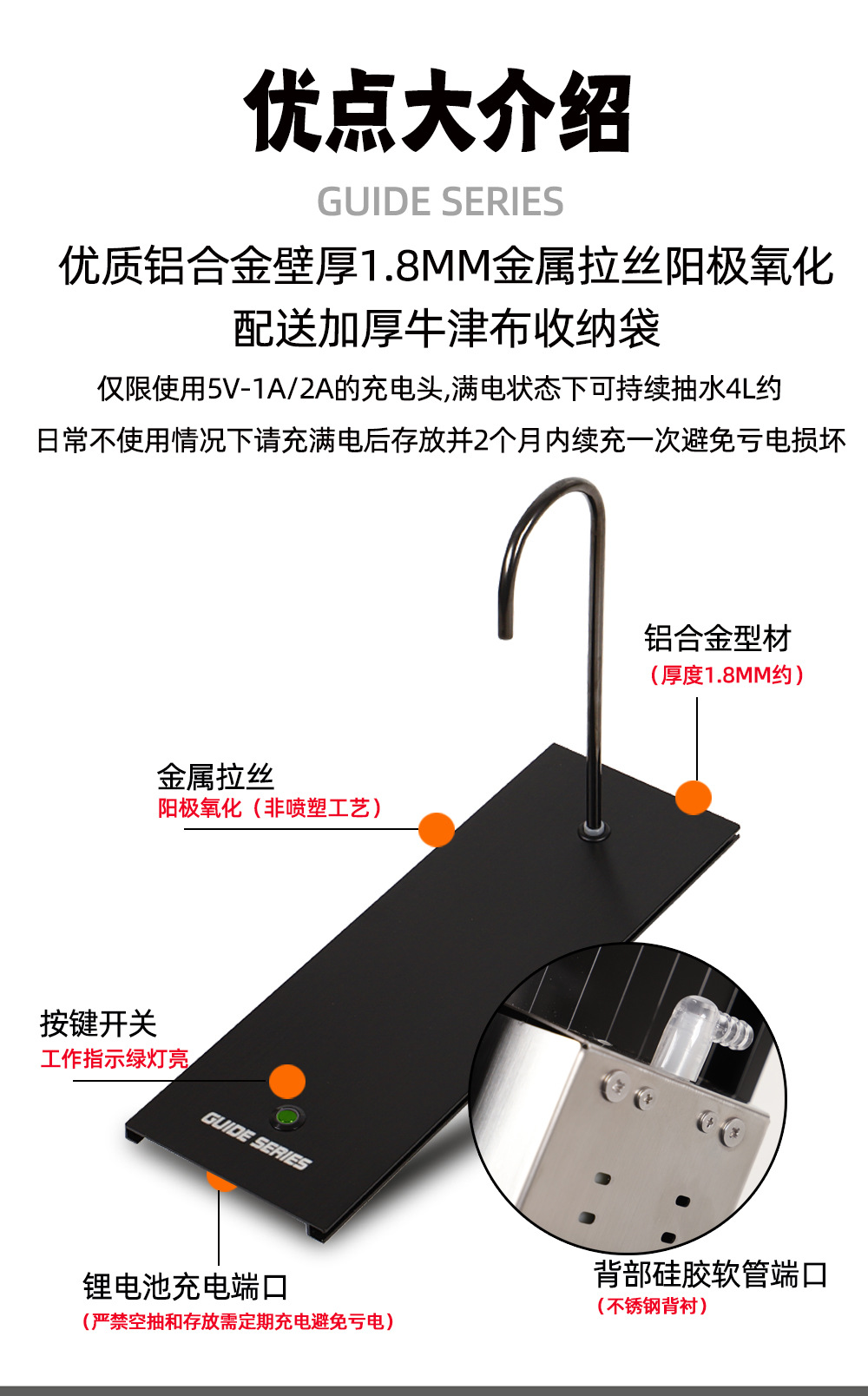 优点大介绍

GUIDE SERIES

优质铝合金壁厚1.8MM金属拉丝阳极氧化
配送加厚牛津布收纳袋

仅限使用5V-1A/2A的充电头,满电状态下可持续抽水4L约

日常不使用情况下请充满电后存放并2个月内续充一次避免亏电损坏

铝合金型材
（厚度1.8MM约）

金属拉丝
阳极氧化（非喷塑工艺）

按键开关
工作指示绿灯亮

GUIDE SERIES

锂电池充电端口
（严禁空抽和存放需定期充电避免亏电）

背部硅胶软管端口
（不锈钢背衬）