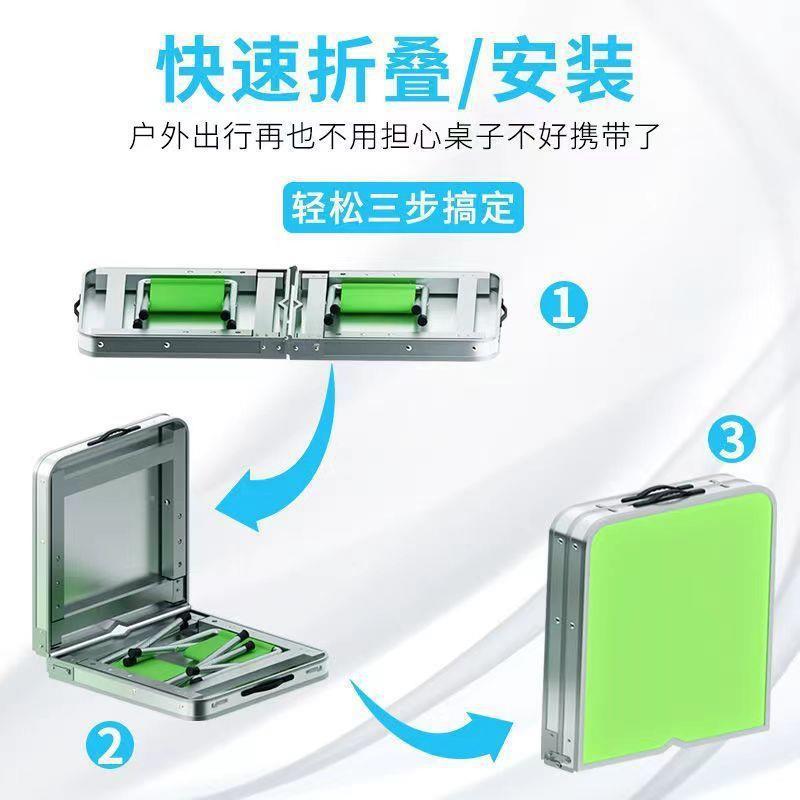 快速折叠/安装

户外出行再也不用担心桌子不好携带了

轻松三步搞定

1

2

3