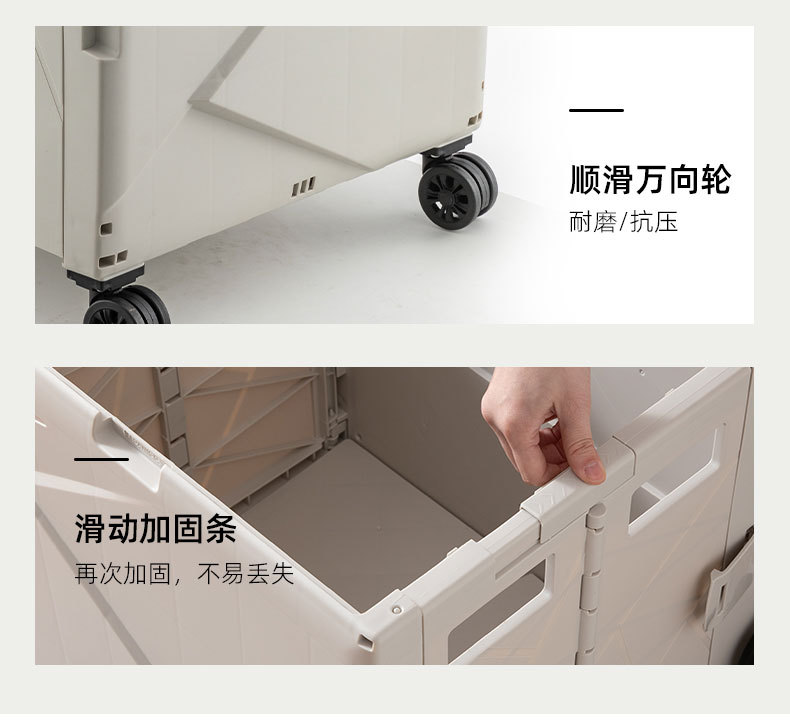 顺滑万向轮
耐磨/抗压

滑动加固条
再次加固，不易丢失