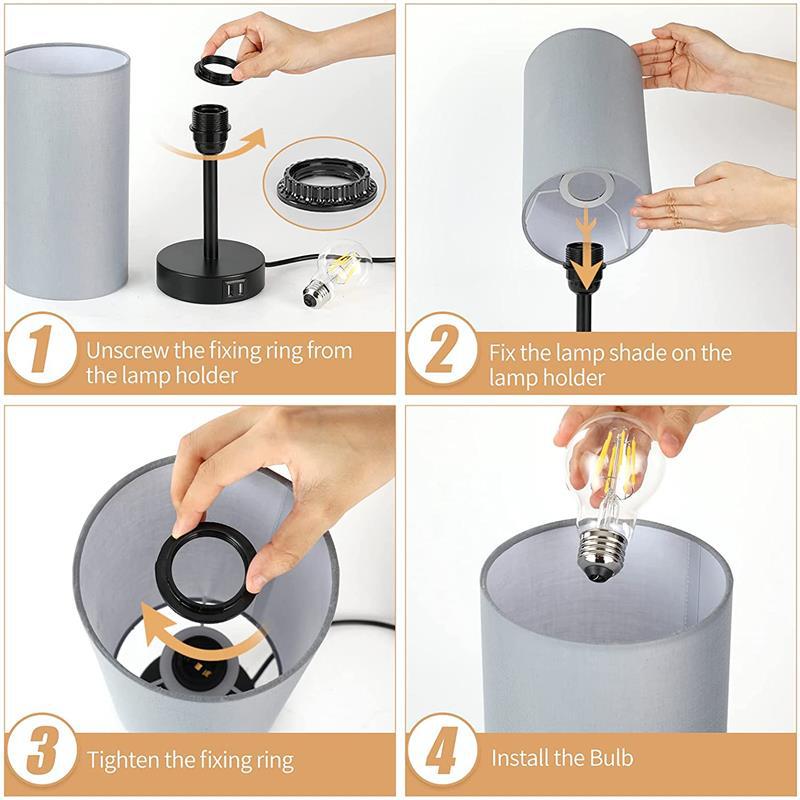 1 Unscrew the fixing ring from the lamp holder

2 Fix the lamp shade on the lamp holder

3 Tighten the fixing ring

4 Install the Bulb