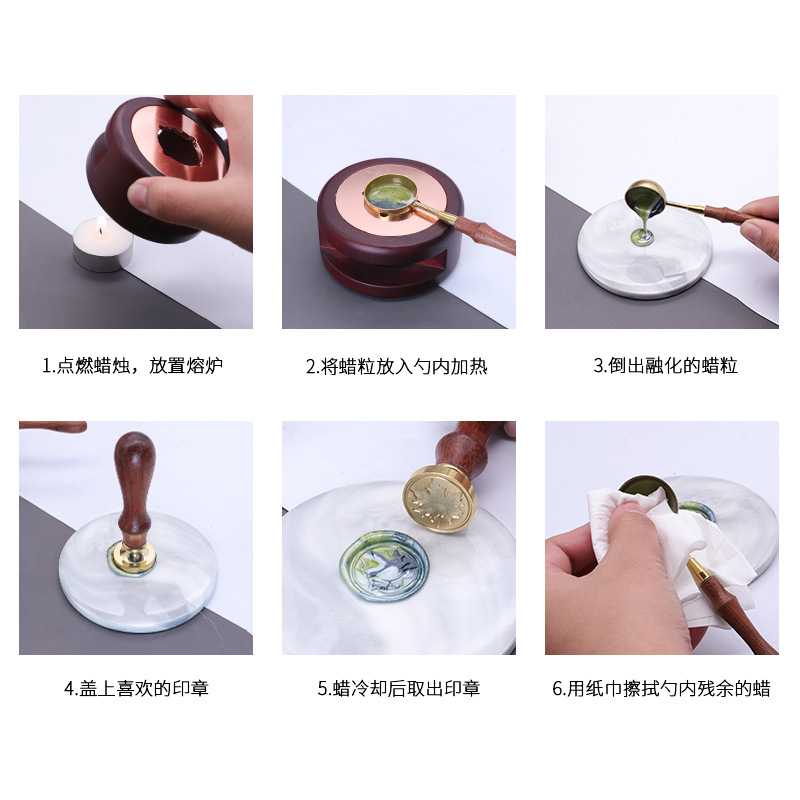 1.点燃蜡烛，放置熔炉

2.将蜡粒放入勺内加热

3.倒出融化的蜡粒

4.盖上喜欢的印章

5.蜡冷却后取出印章

6.用纸巾擦拭勺内残余的蜡