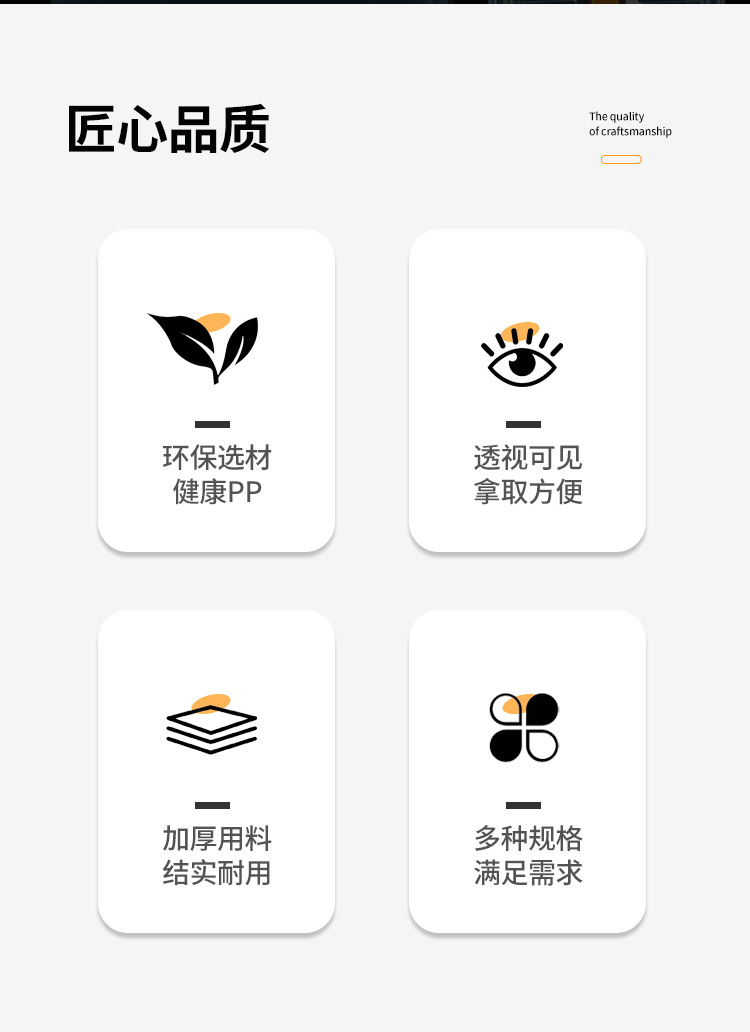 匠心品质

The quality
of craftsmanship

环保选材
健康PP

透视可见
拿取方便

加厚用料
结实耐用

多种规格
满足需求