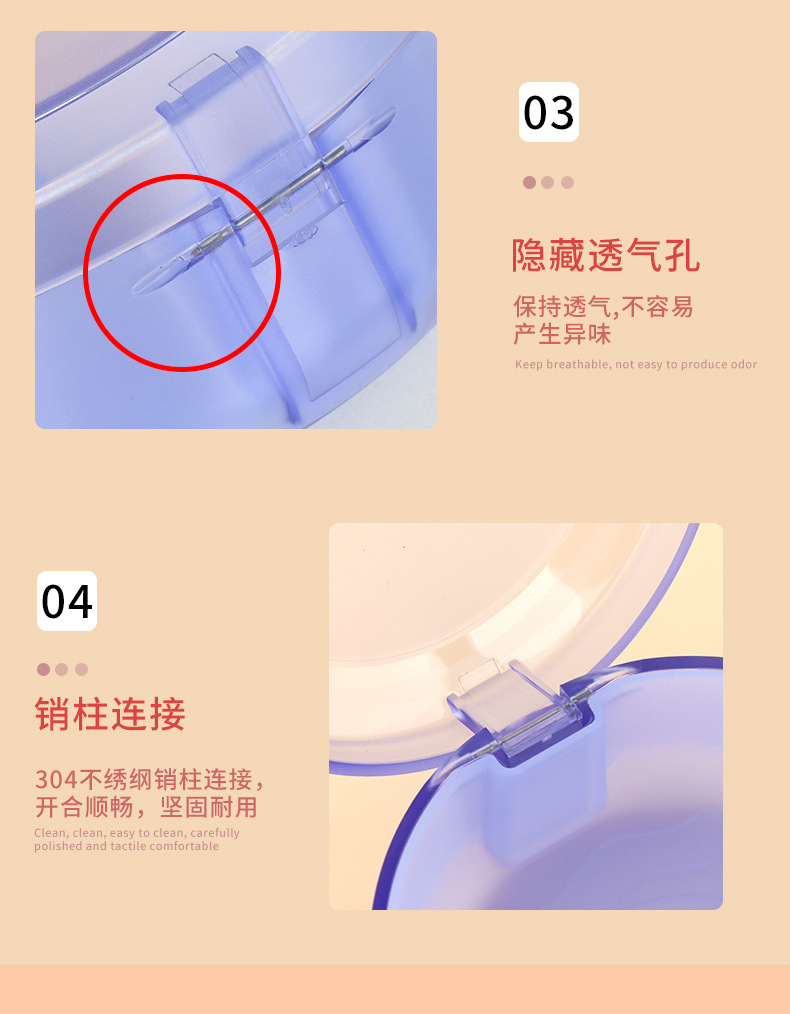 03

隐藏透气孔

保持透气,不容易产生异味

Keep breathable, not easy to produce odor

04

销柱连接

304不绣纲销柱连接,开合顺畅,坚固耐用

Clean, clean, easy to clean, carefully polished and tactile comfortable