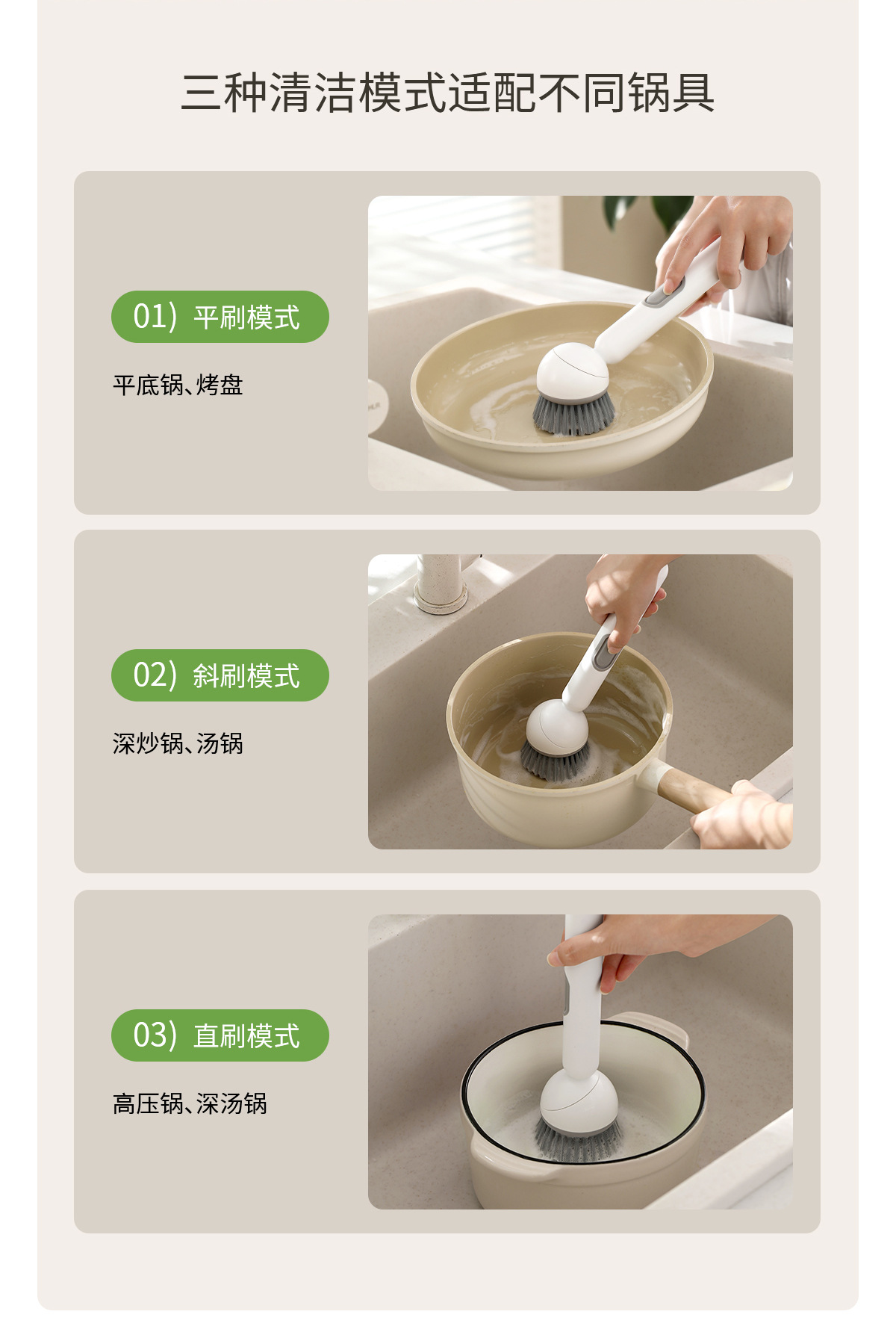 三种清洁模式适配不同锅具

01) 平刷模式

平底锅、烤盘

02) 斜刷模式

深炒锅、汤锅

03) 直刷模式

高压锅、深汤锅