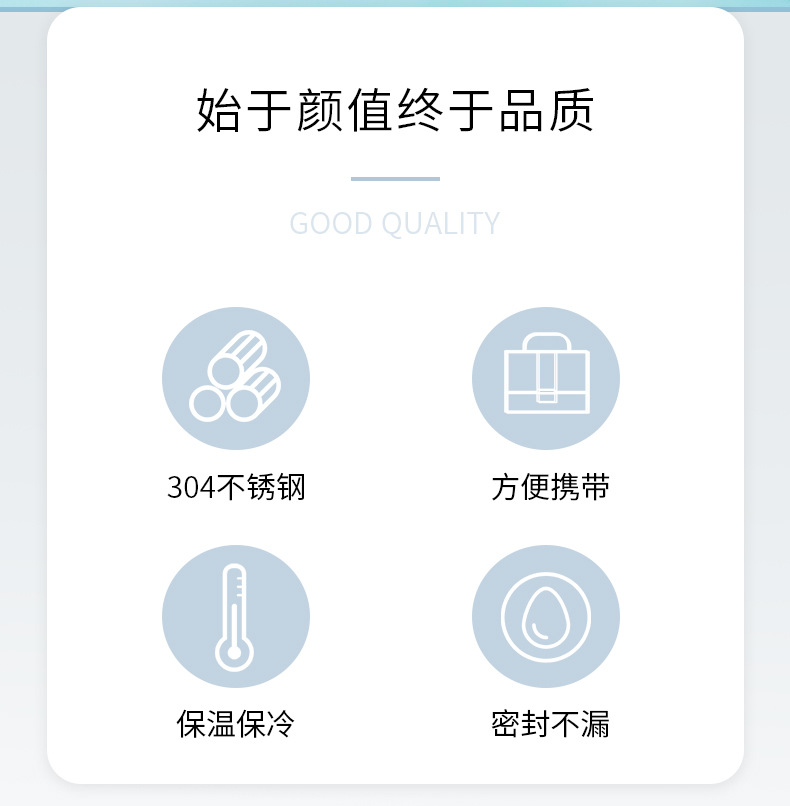 始于颜值终于品质

GOOD QUALITY

304不锈钢

方便携带

保温保冷

密封不漏