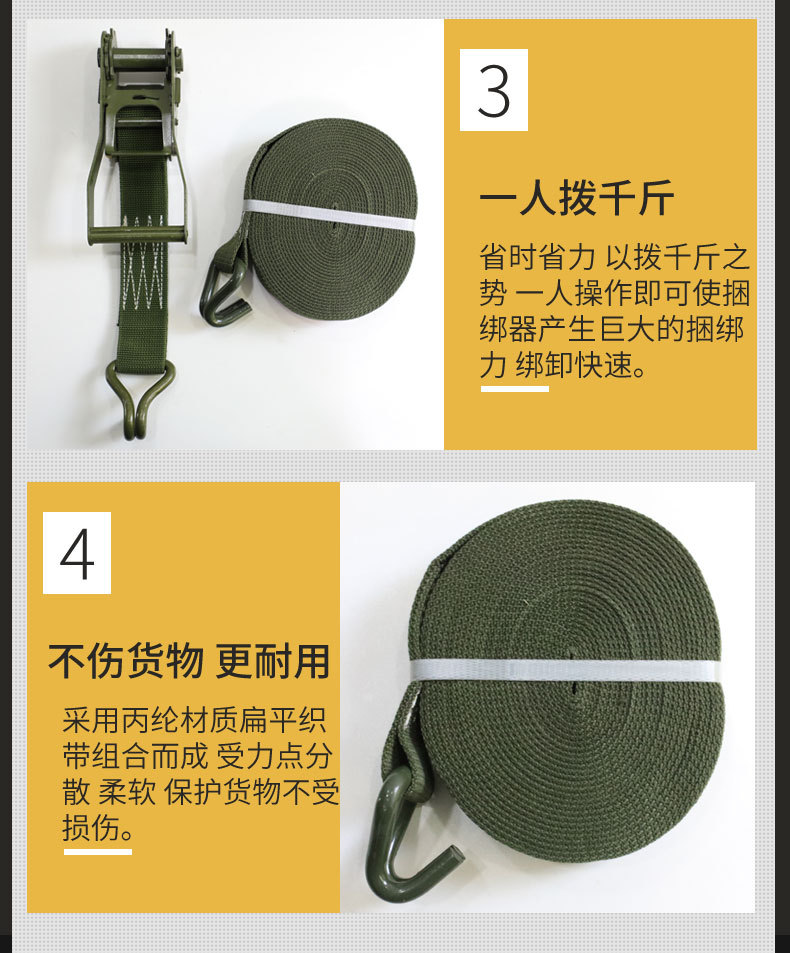 3

一人拨千斤

省时省力 以拨千斤之势 一人操作即可使捆绑器产生巨大的捆绑力 绑卸快速。

4

不伤货物 更耐用

采用丙纶材质扁平织带组合而成 受力点分散 柔软 保护货物不受损伤。