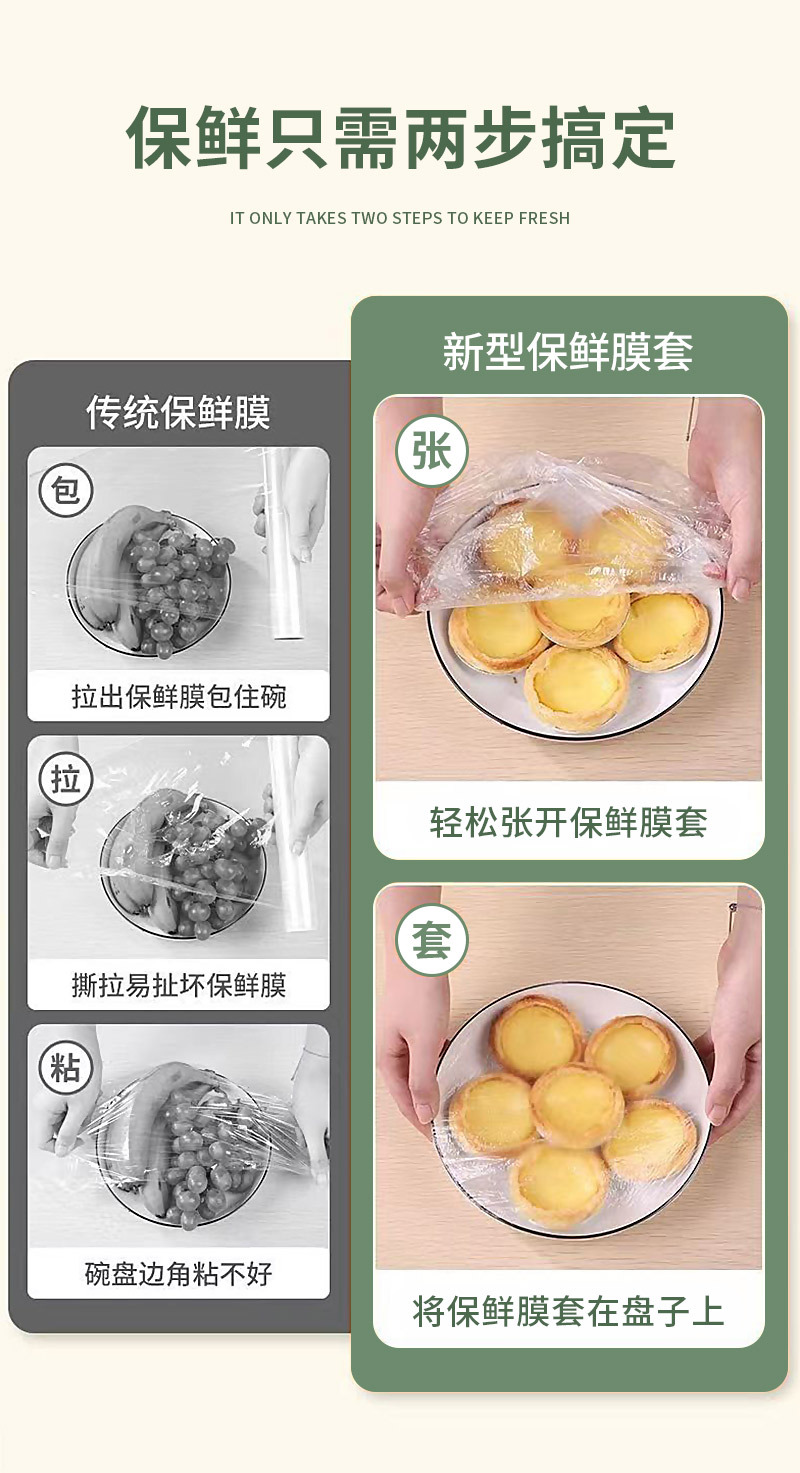 保鲜只需两步搞定

IT ONLY TAKES TWO STEPS TO KEEP FRESH

传统保鲜膜

包

拉出保鲜膜包住碗

拉

撕拉易扯坏保鲜膜

粘

碗盘边角粘不好

新型保鲜膜套

张

轻松张开保鲜膜套

套

将保鲜膜套在盘子上