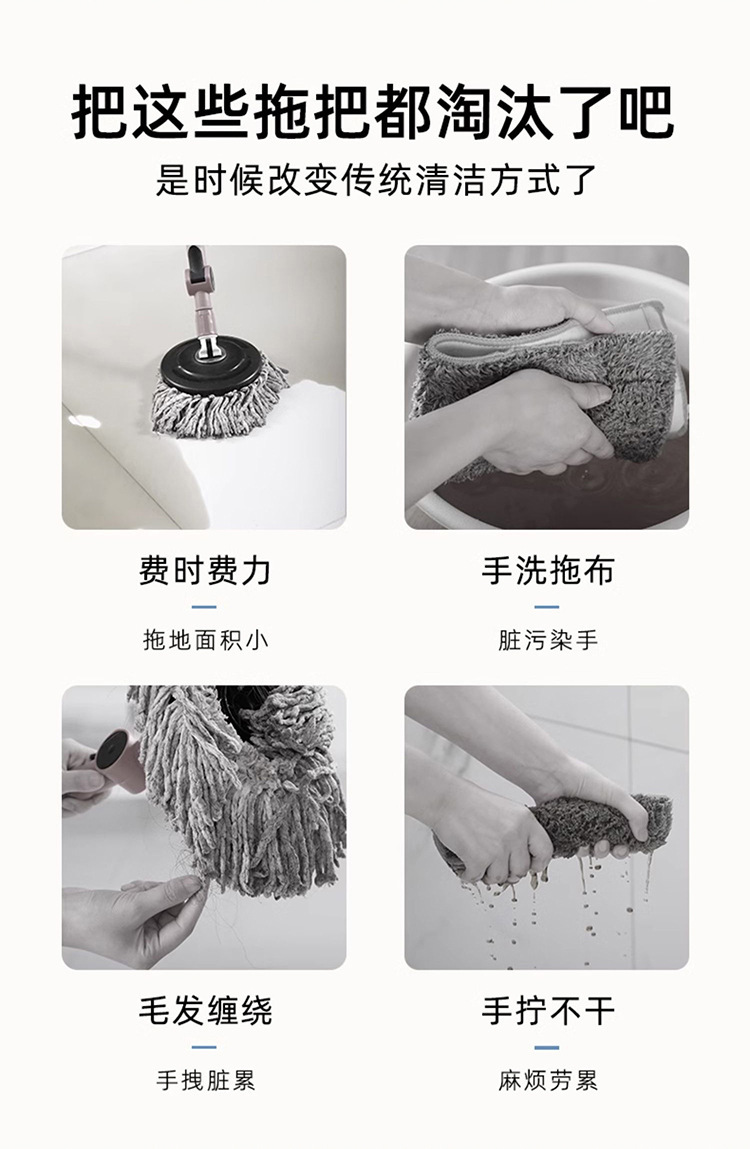 把这些拖把都淘汰了吧

是时候改变传统清洁方式了

费时费力

拖地面积小

手洗拖布

脏污染手

毛发缠绕

手拽脏累

手拧不干

麻烦劳累