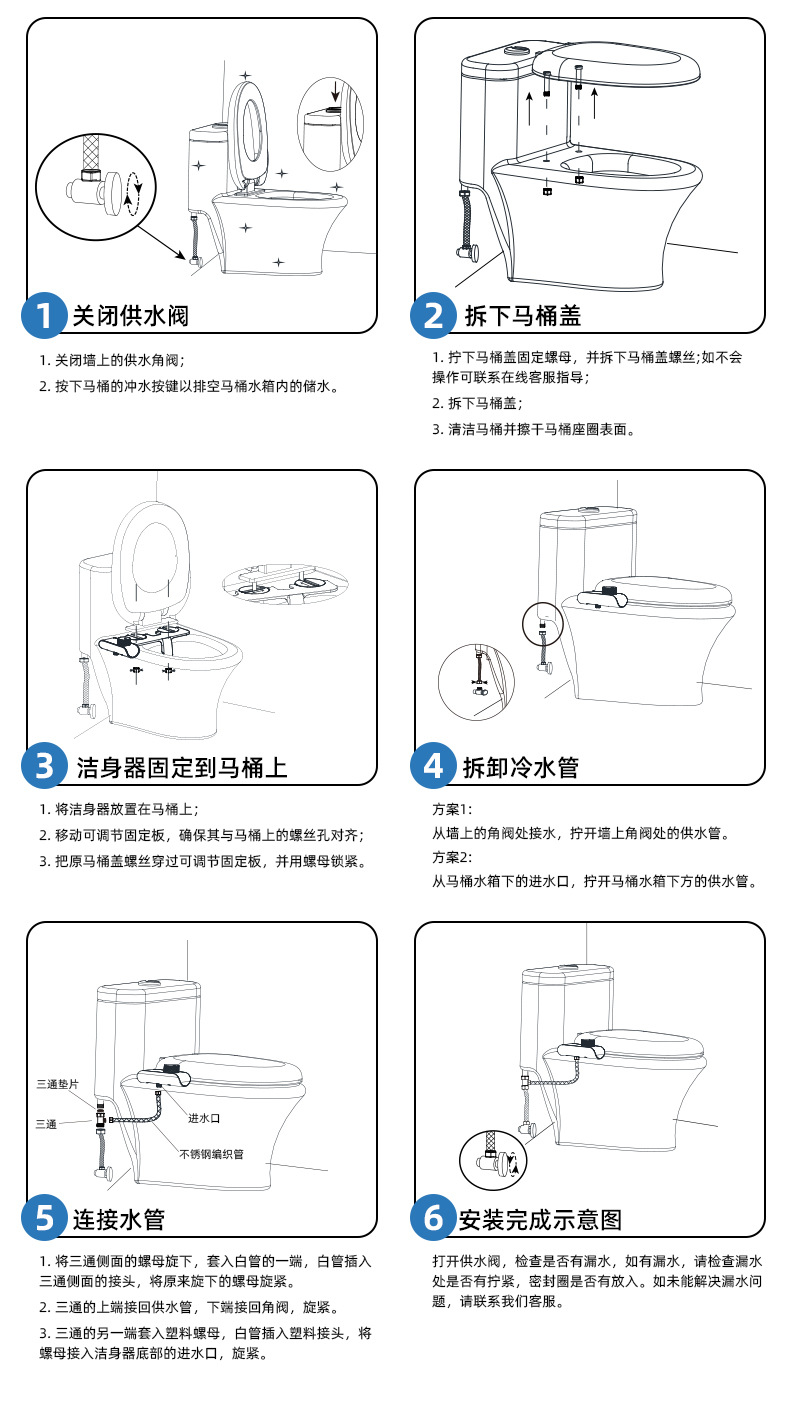 1 关闭供水阀

1. 关闭墙上的供水角阀；

2. 按下马桶的冲水按键以排空马桶水箱内的储水。

2 拆下马桶盖

1. 拧下马桶盖固定螺母，并拆下马桶盖螺丝;如不会操作可联系在线客服指导；

2. 拆下马桶盖；

3. 清洁马桶并擦干马桶座圈表面。

3 洁身器固定到马桶上

1. 将洁身器放置在马桶上；

2. 移动可调节固定板，确保其与马桶上的螺丝孔对齐；

3. 把原马桶盖螺丝穿过可调节固定板，并用螺母锁紧。

4 拆卸冷水管

方案1:
从墙上的角阀处接水，拧开墙上角阀处的供水管。

方案2:
从马桶水箱下的进水口，拧开马桶水箱下方的供水管。

三通垫片

三通

进水口

不锈钢编织管

5 连接水管

1. 将三通侧面的螺母旋下，套入白管的一端，白管插入三通侧面的接头，将原来旋下的螺母旋紧。

2. 三通的上端接回供水管，下端接回角阀，旋紧。

3. 三通的另一端套入塑料螺母，白管插入塑料接头，将螺母接入洁身器底部的进水口，旋紧。

6 安装完成示意图

打开供水阀，检查是否有漏水，如有漏水，请检查漏水处是否有拧紧，密封圈是否有放入。如未能解决漏水问题，请联系我们客服。