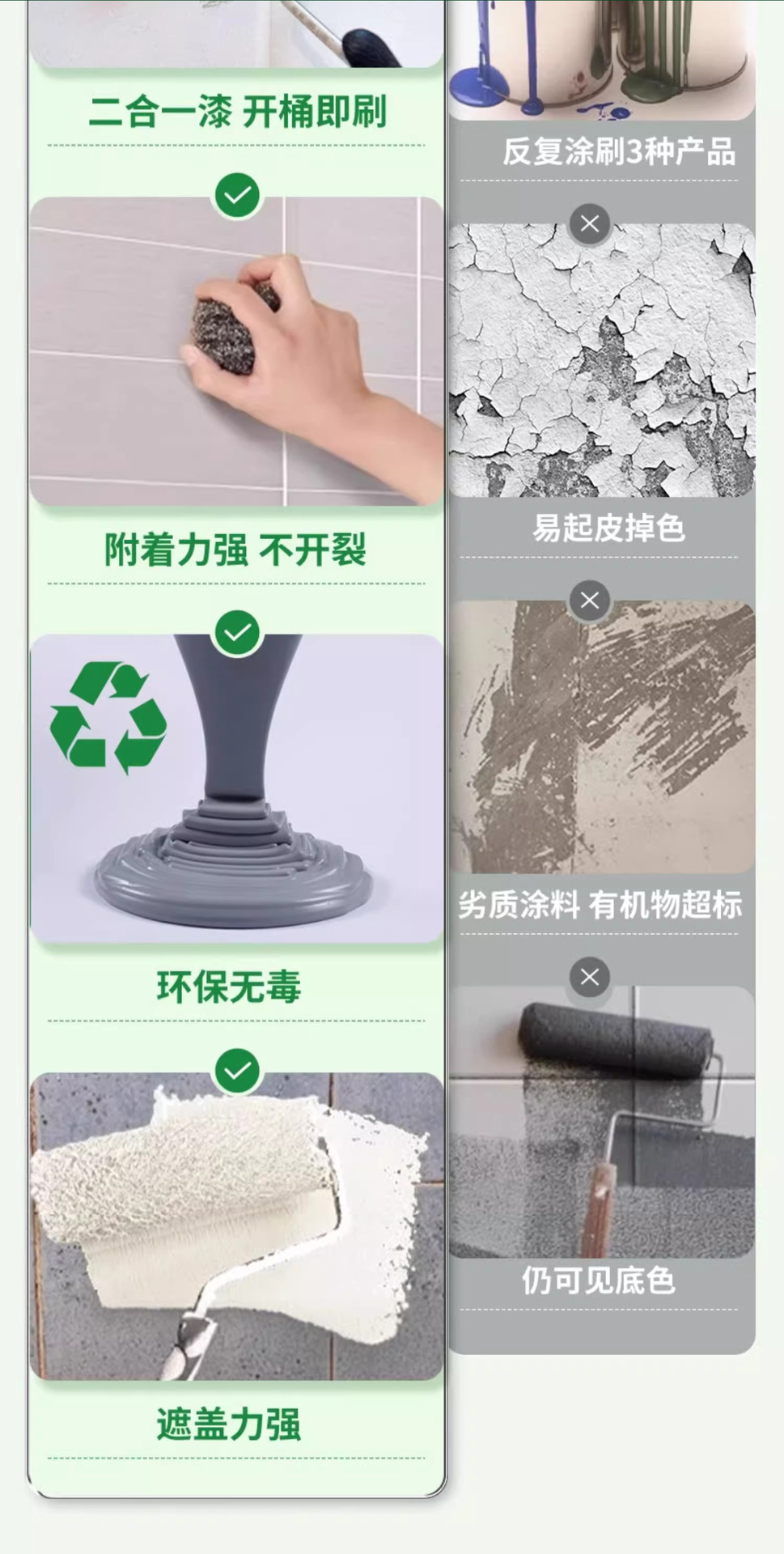 二合一漆 开桶即刷

附着力强 不开裂

环保无毒

遮盖力强

反复涂刷3种产品

易起皮掉色

劣质涂料 有机物超标

仍可见底色