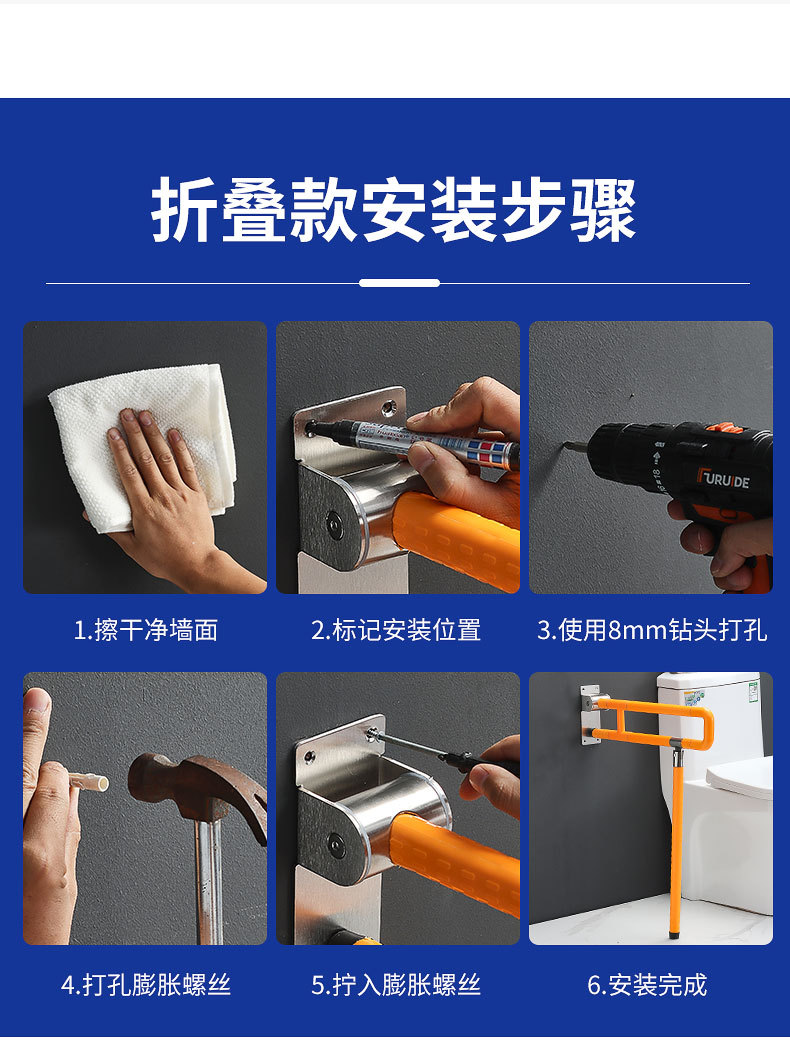 折叠款安装步骤

1.擦干净墙面

2.标记安装位置

FURUIDE

3.使用8mm钻头打孔

4.打孔膨胀螺丝

5.拧入膨胀螺丝

6.安装完成