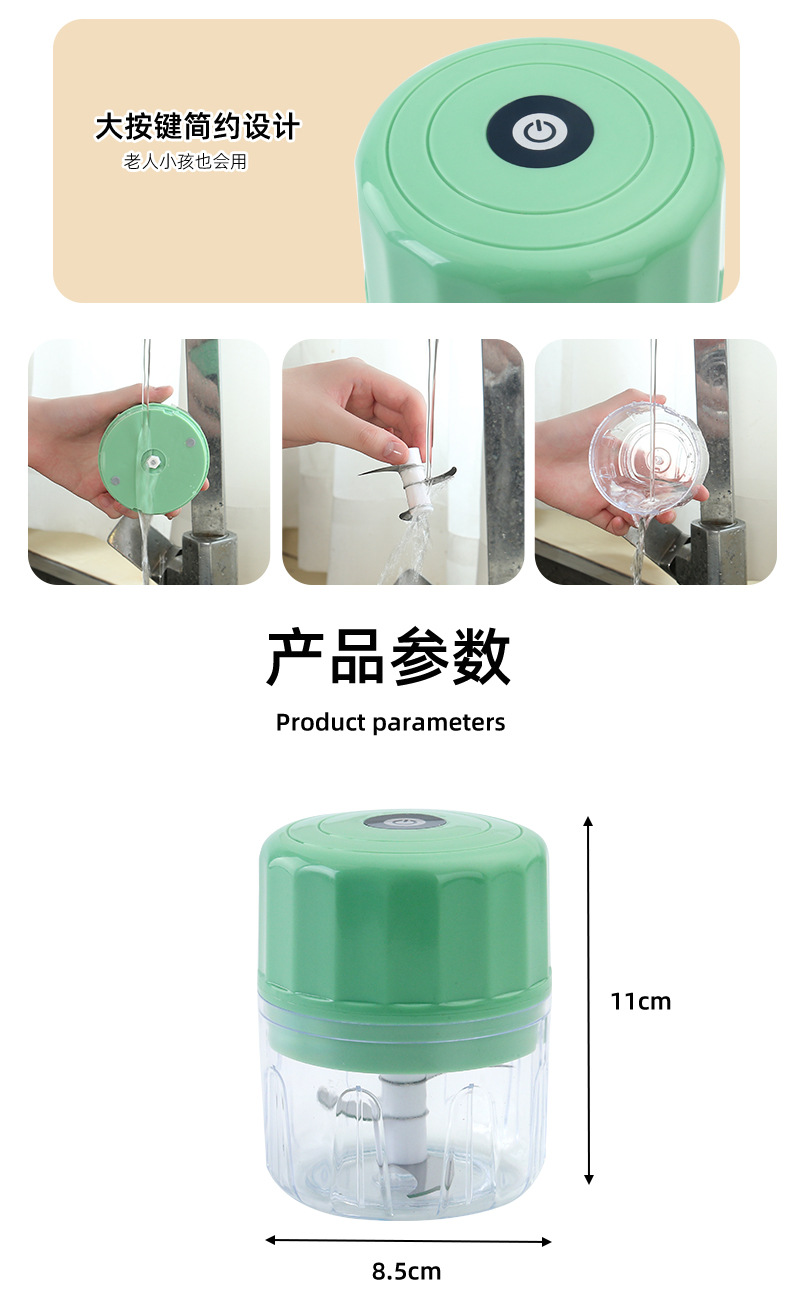 大按键简约设计
老人小孩也会用

产品参数
Product parameters

11cm

8.5cm