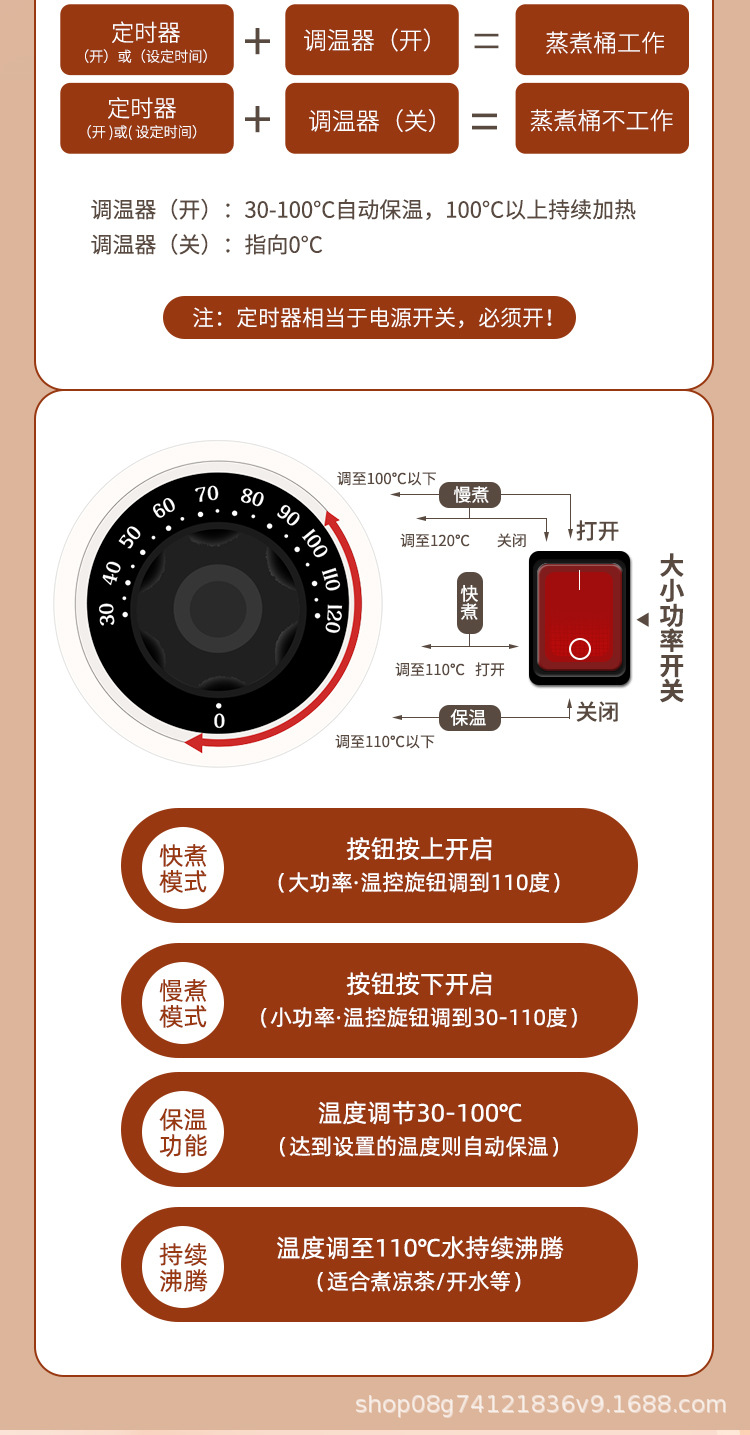 定时器
（开）或（设定时间）
+
调温器（开）
=
蒸煮桶工作

定时器
（开）或（设定时间）
+
调温器（关）
=
蒸煮桶不工作

调温器（开）：30-100°C自动保温，100°C以上持续加热
调温器（关）：指向0°C

注：定时器相当于电源开关，必须开！

30 40 50 60 70 80 90 100 110 120 0

调至100°C以下
慢煮
调至120°C 关闭
打开
快煮
调至110°C 打开
保温
关闭
调至110°C以下
大小功率开关

快煮模式
按钮按上开启
（大功率·温控旋钮调到110度）

慢煮模式
按钮按下开启
（小功率·温控旋钮调到30-110度）

保温功能
温度调节30-100°C
（达到设置的温度则自动保温）

持续沸腾
温度调至110°C水持续沸腾
（适合煮凉茶/开水等）

shop08g74121836v9.1688.com