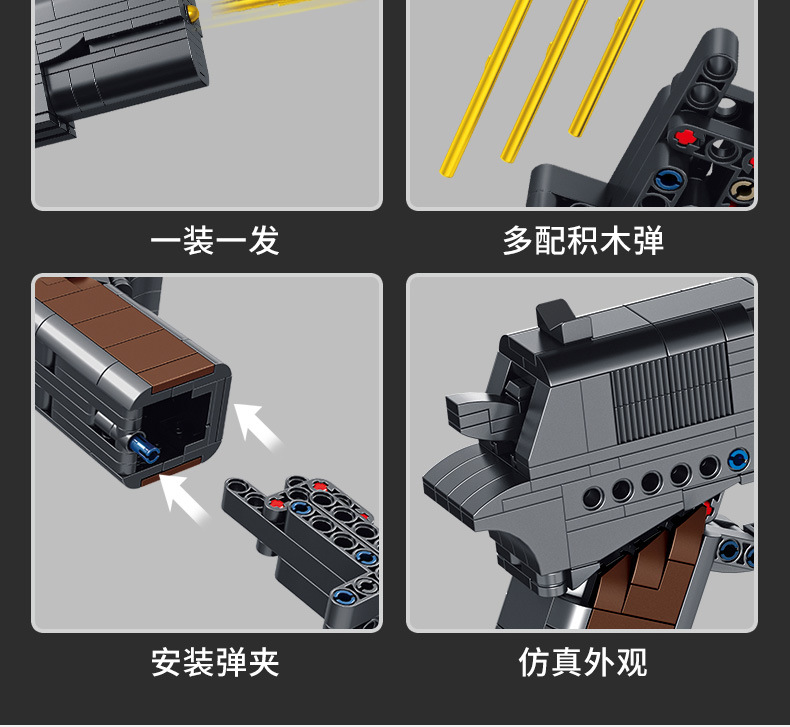 一装一发

多配积木弹

安装弹夹

仿真外观