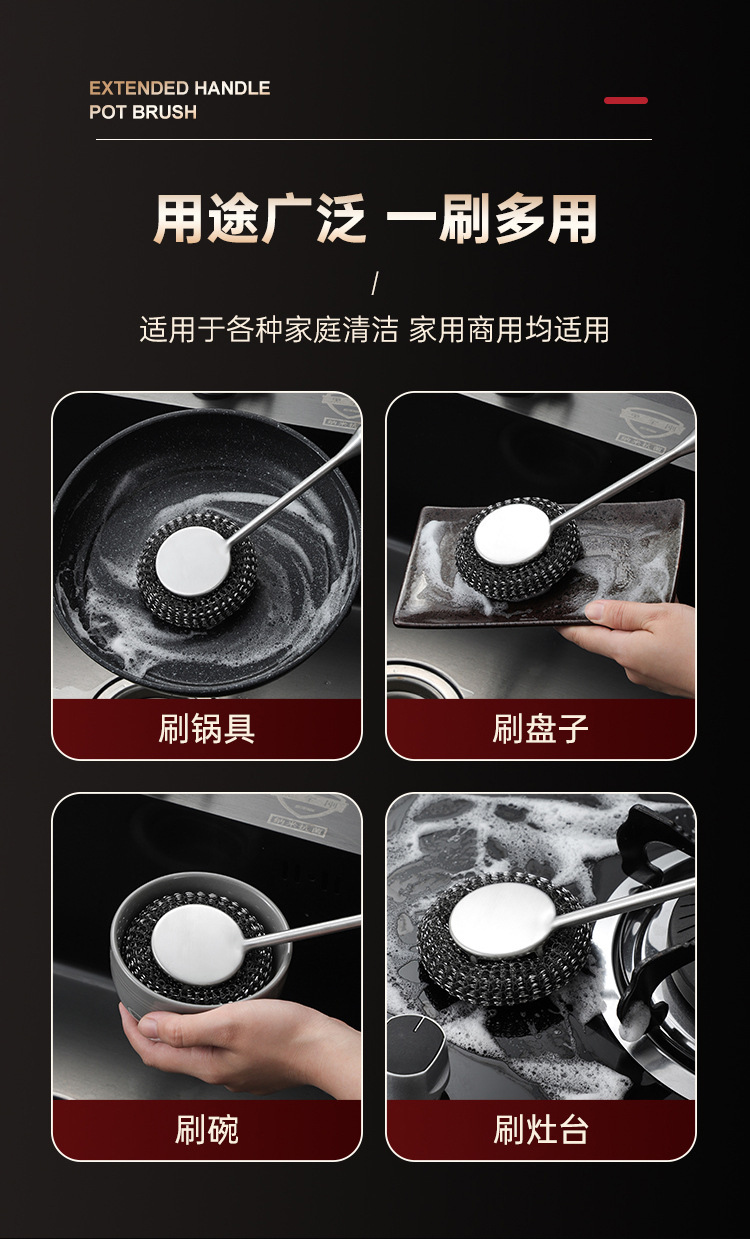 EXTENDED HANDLE
POT BRUSH

用途广泛 一刷多用

/

适用于各种家庭清洁 家用商用均适用

刷锅具

刷盘子

刷碗

刷灶台